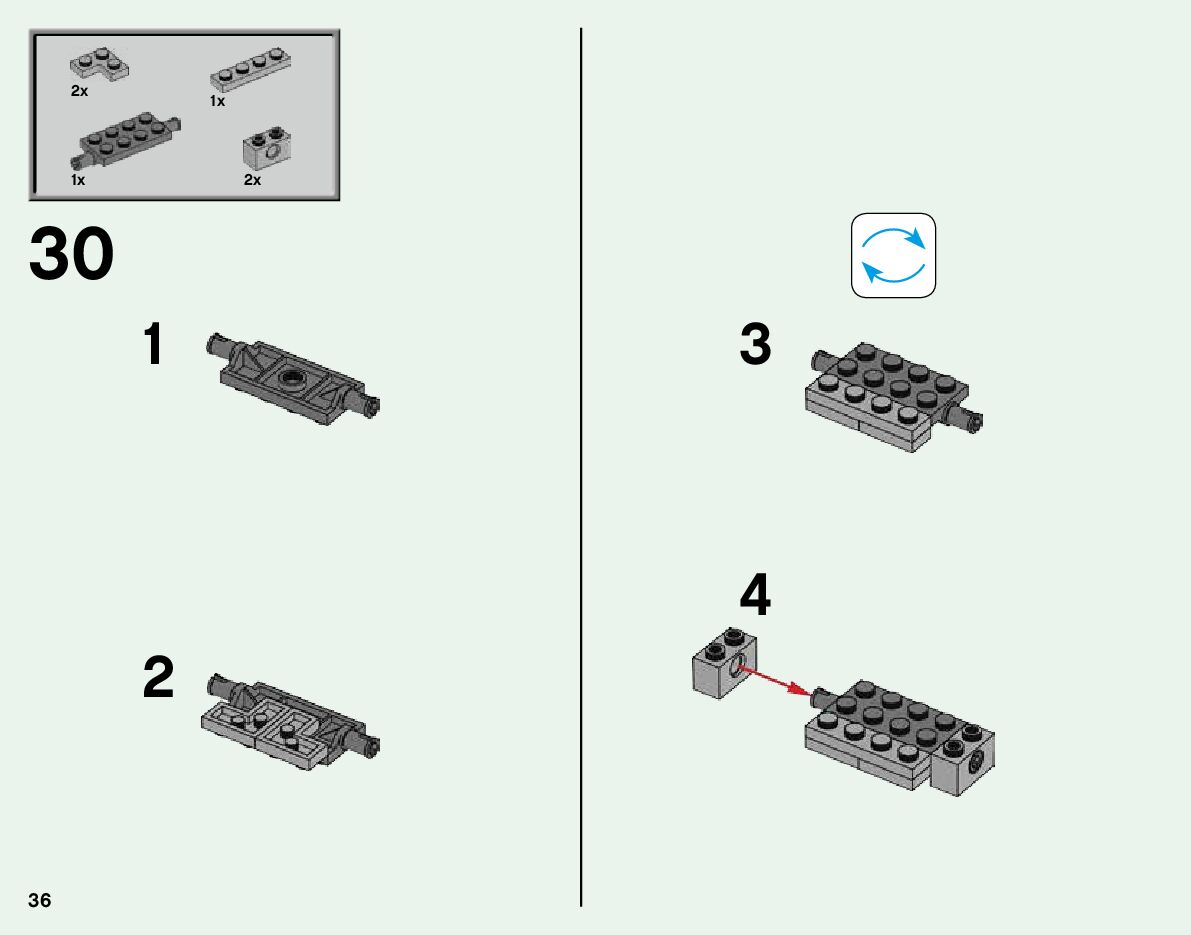 2x
1x
1x
2x

30

1

2

3

4

36