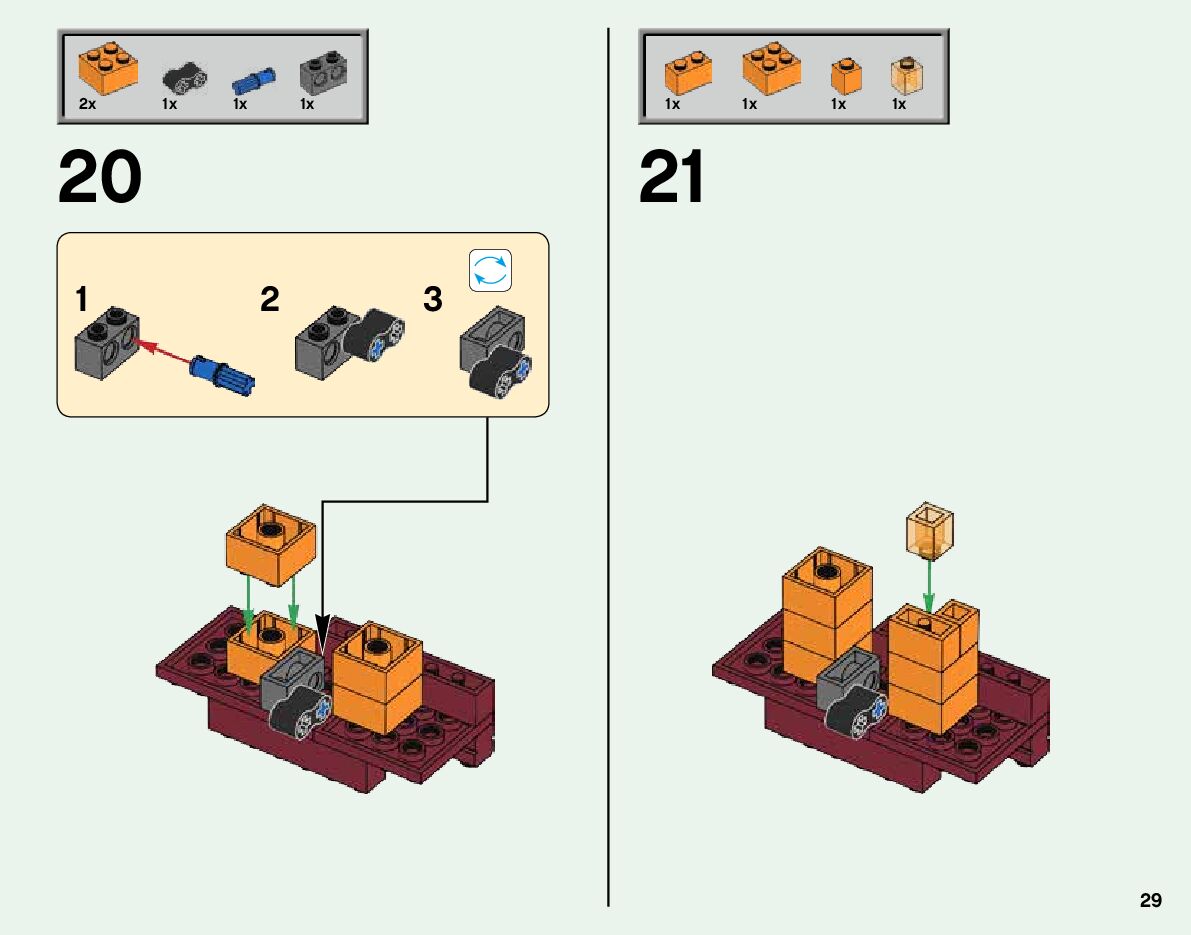 2x 1x 1x 1x

20

1 2 3

1x 1x 1x 1x

21

29