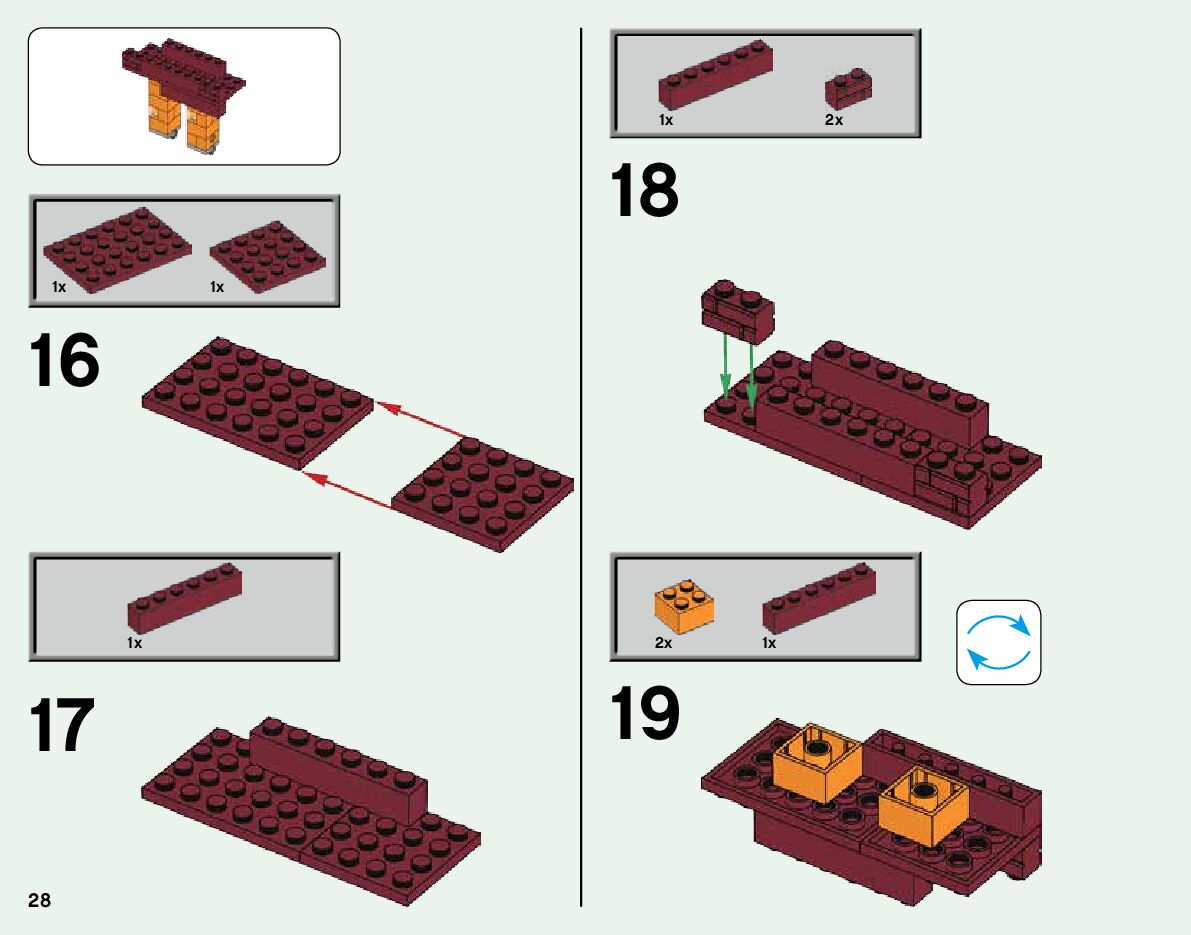 1x 1x

16

1x

17

28

1x 2x

18

2x 1x

19