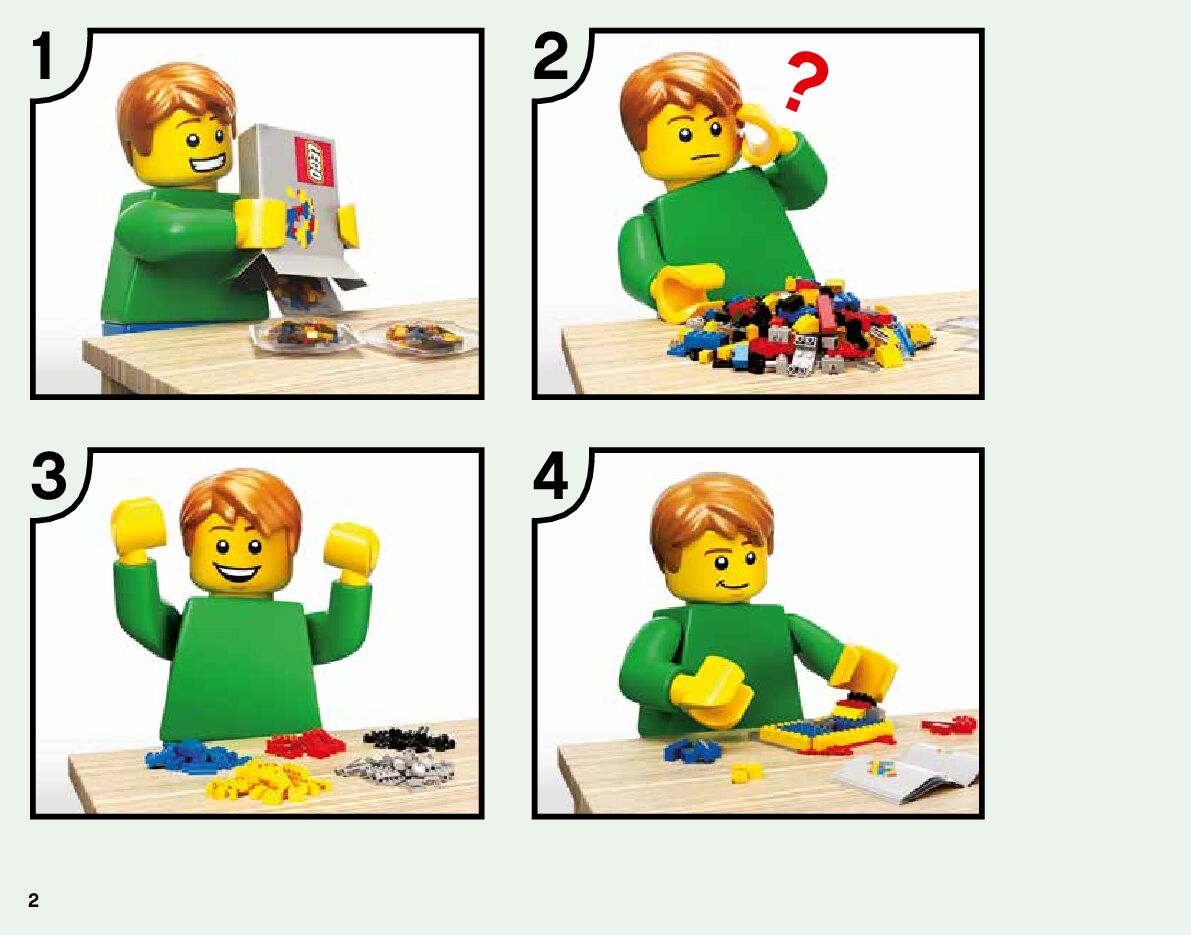 1

LEGO

2

?

3

4

2