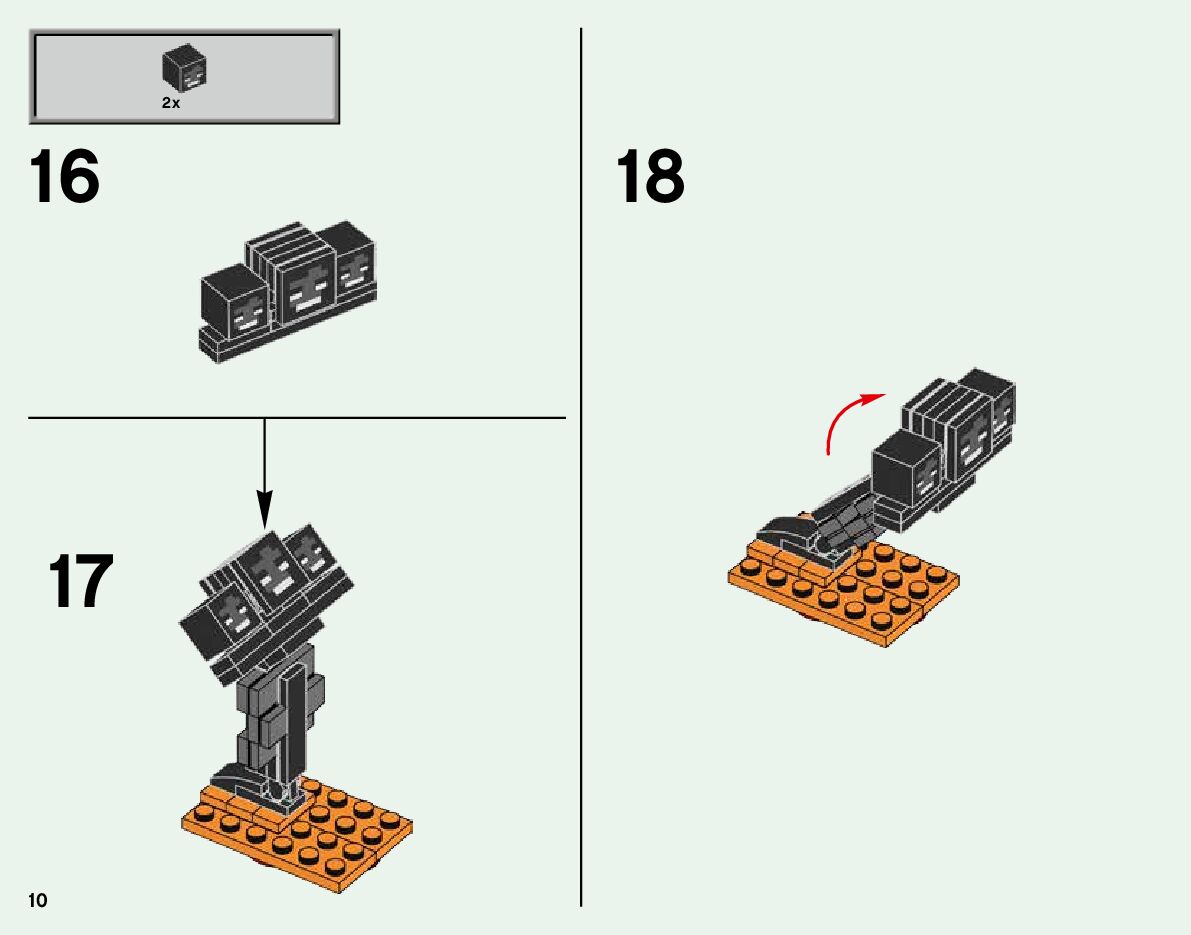 2x

16

17

18

10