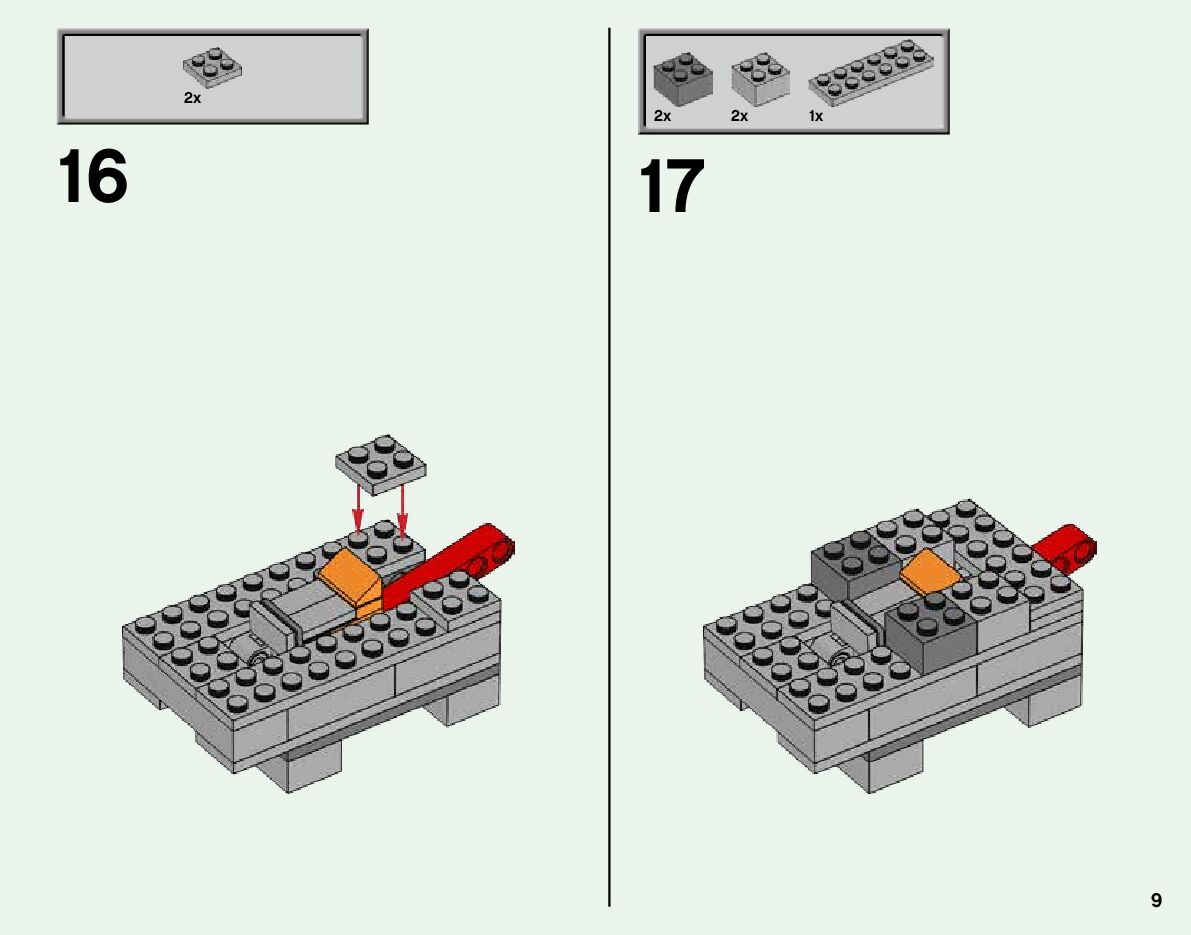 2x

16

2x 2x 1x

17

9