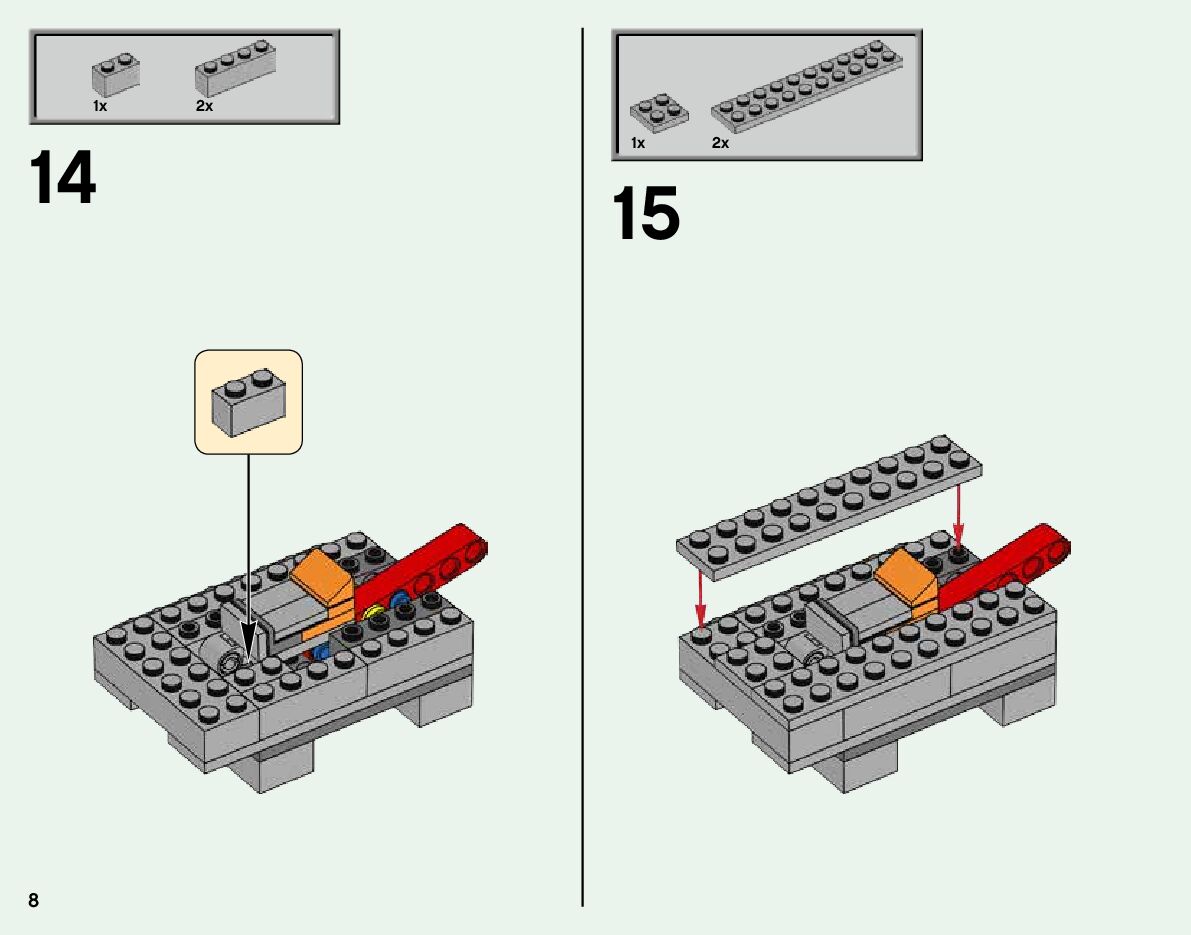 1x 2x

14

1x 2x

15

8