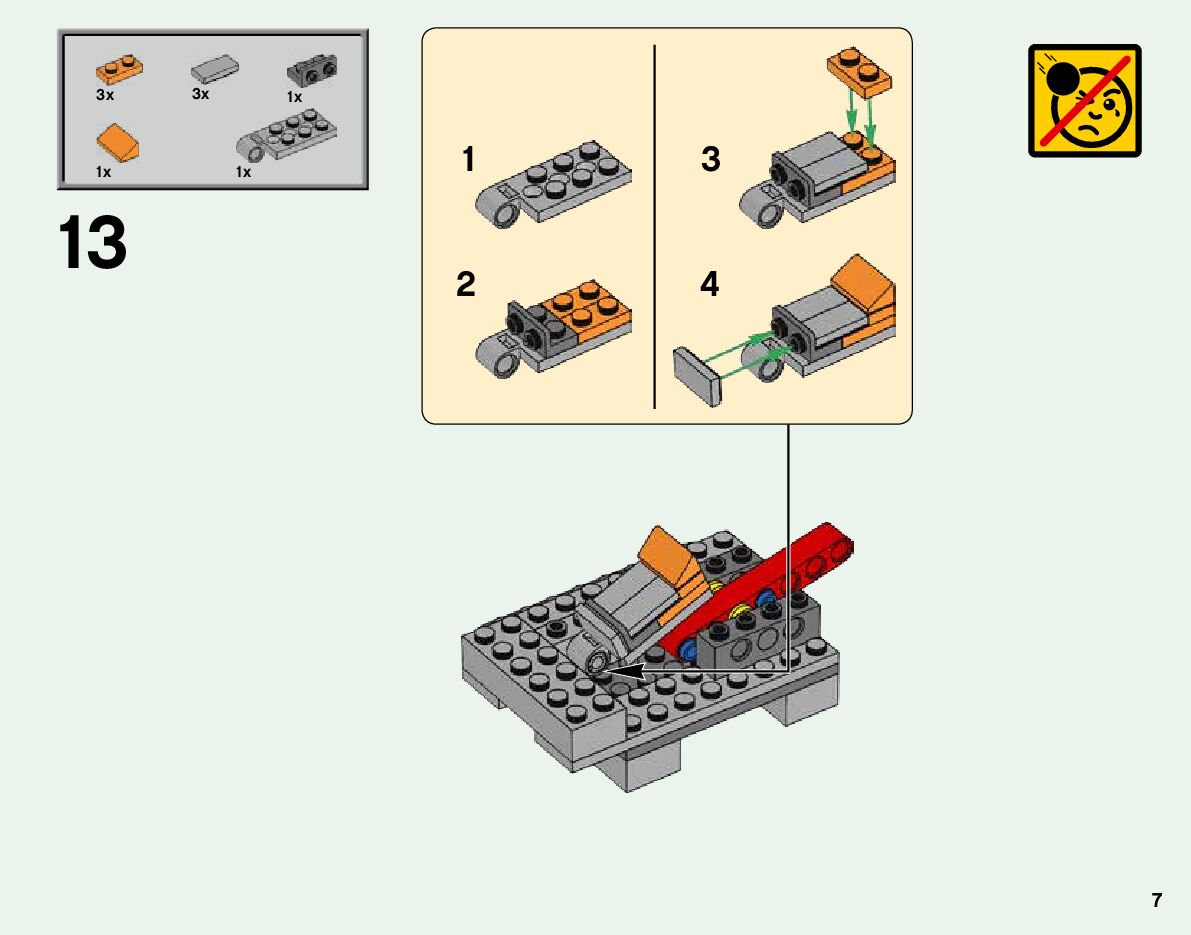 3x
3x
1x
1x
1x

13

1
2
3
4

7