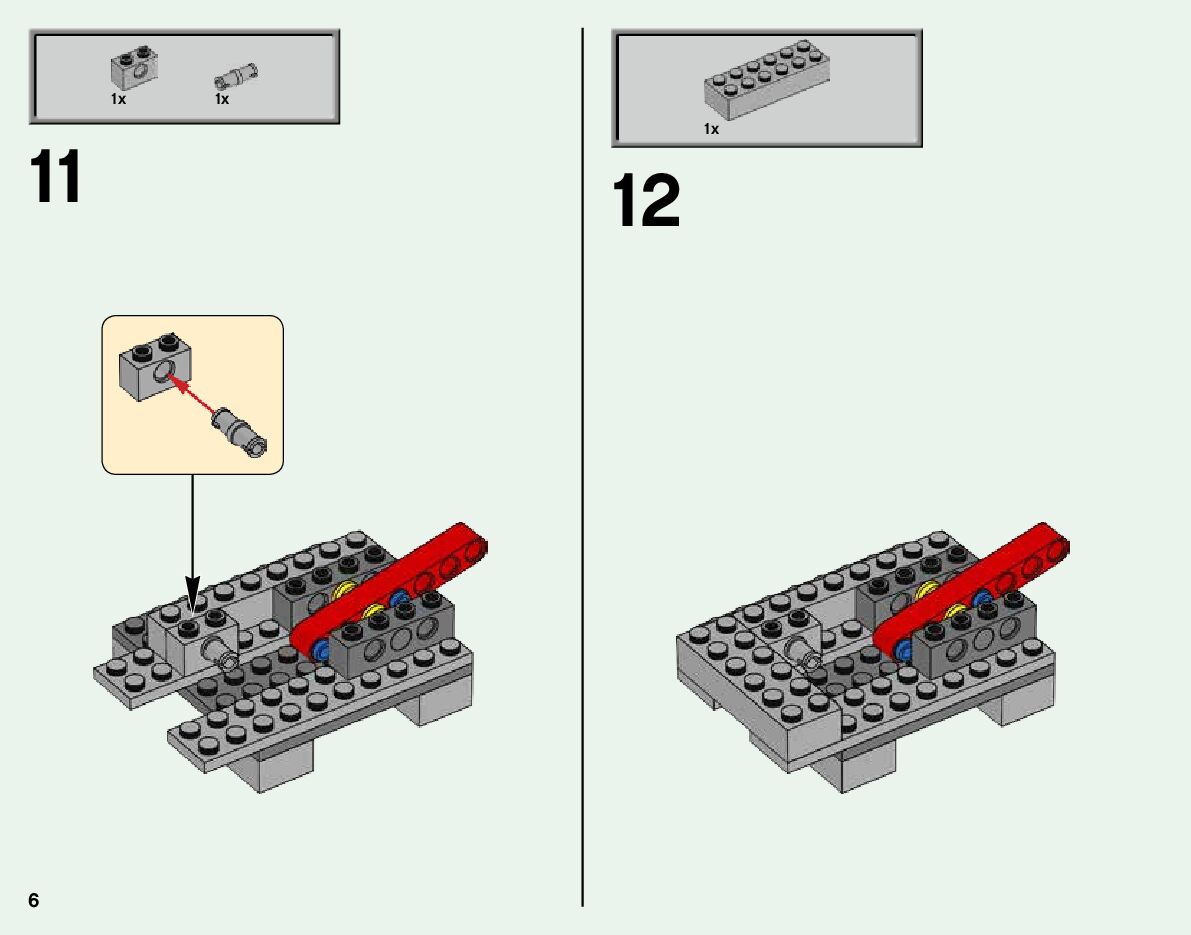 1x 1x

11

1x

12

6