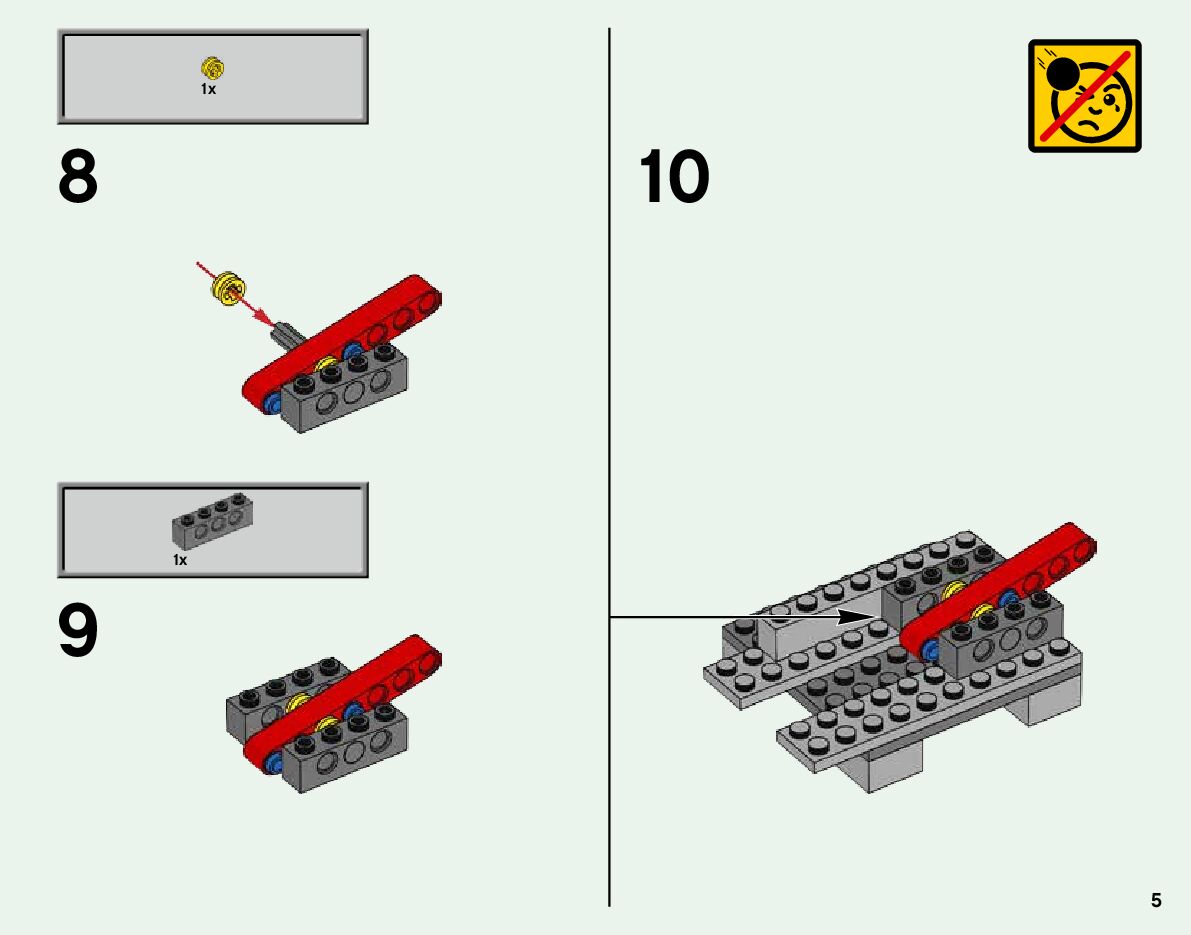 1x

8

1x

9

10

5