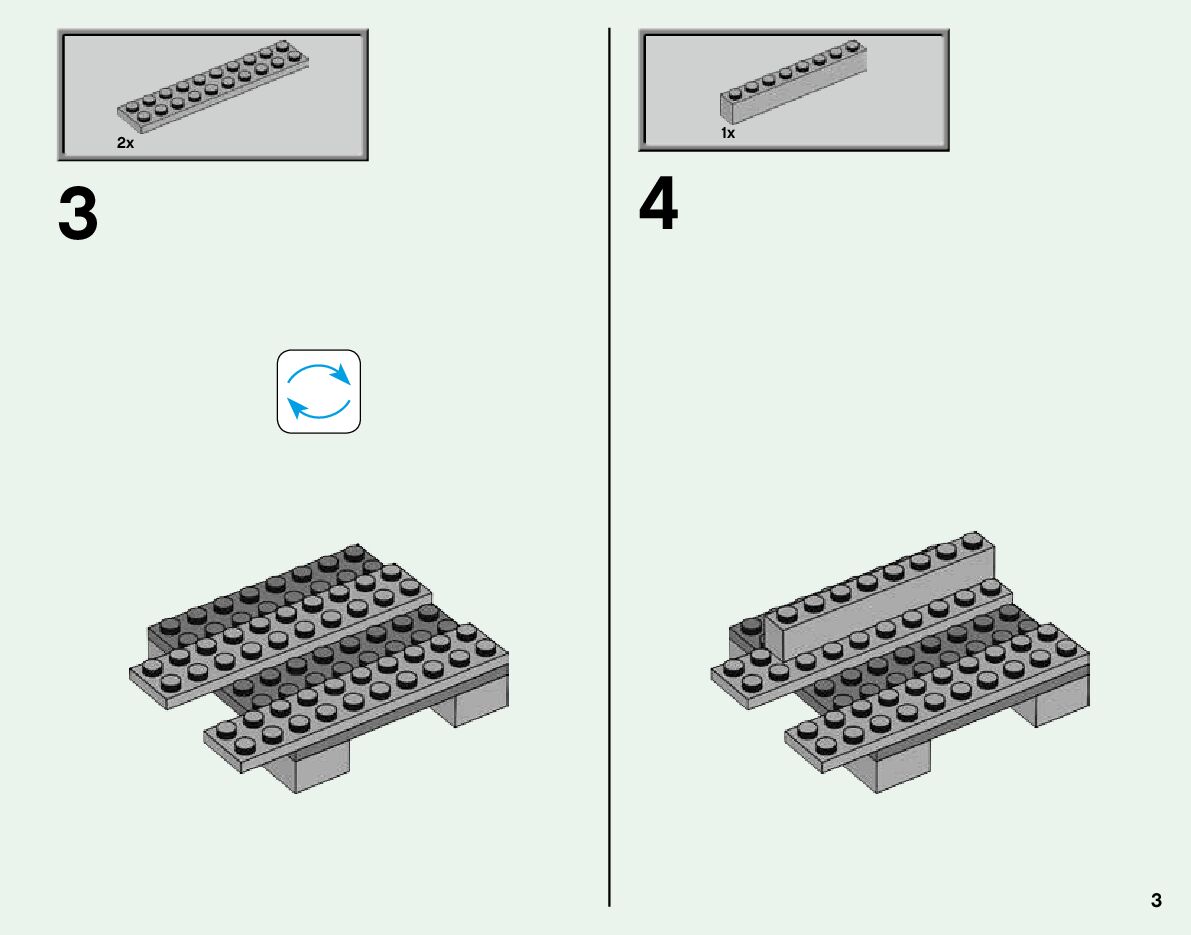 2x

3

1x

4

3