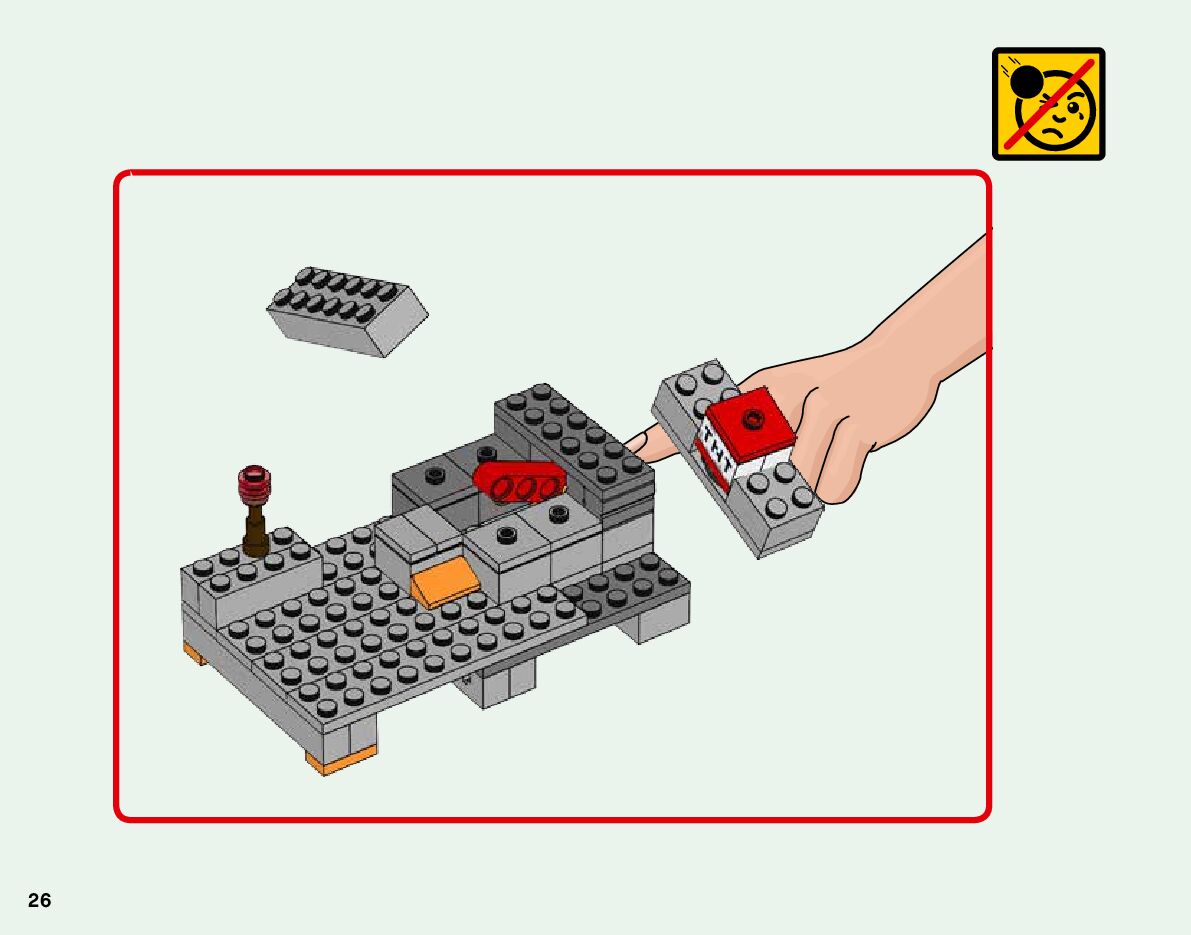 TNT

26