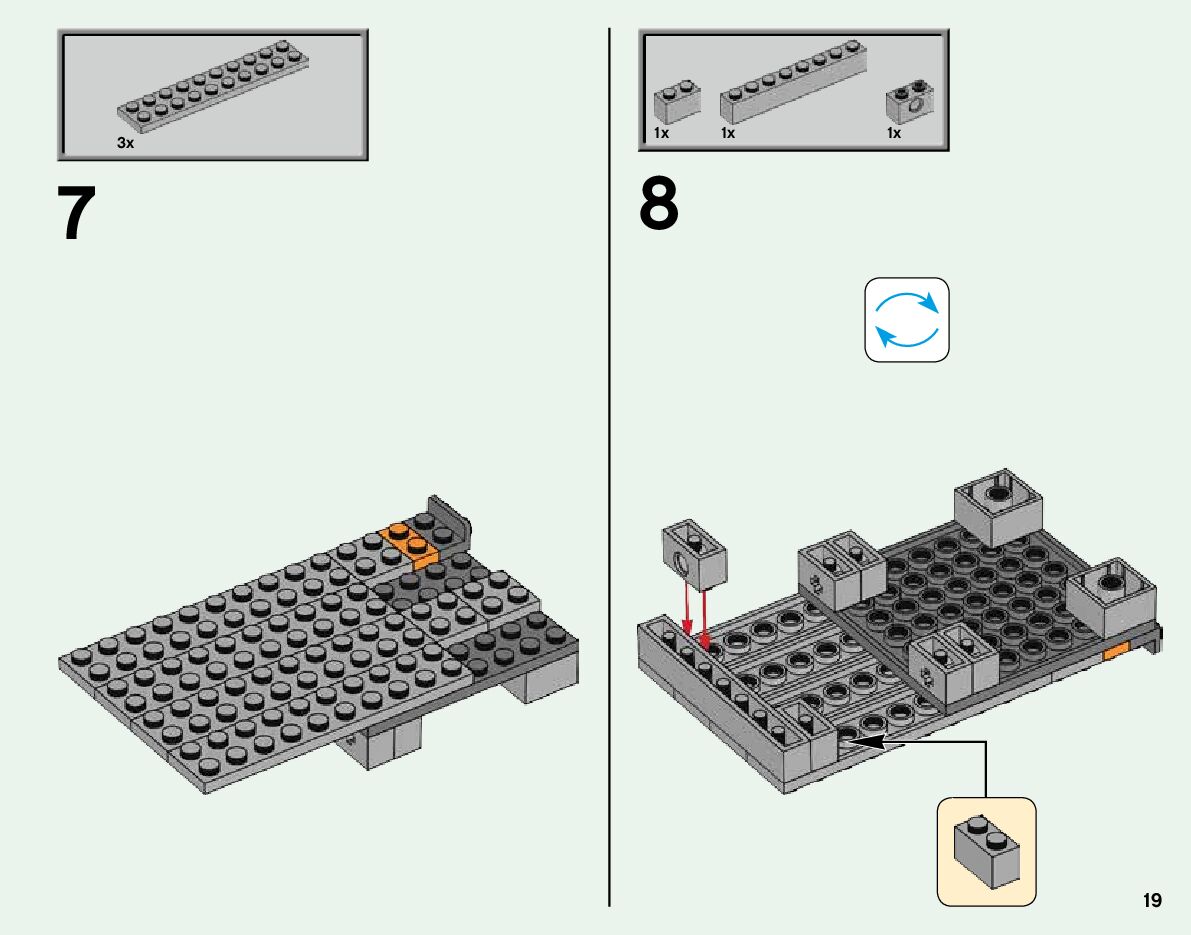 3x

7

1x 1x 1x

8

19