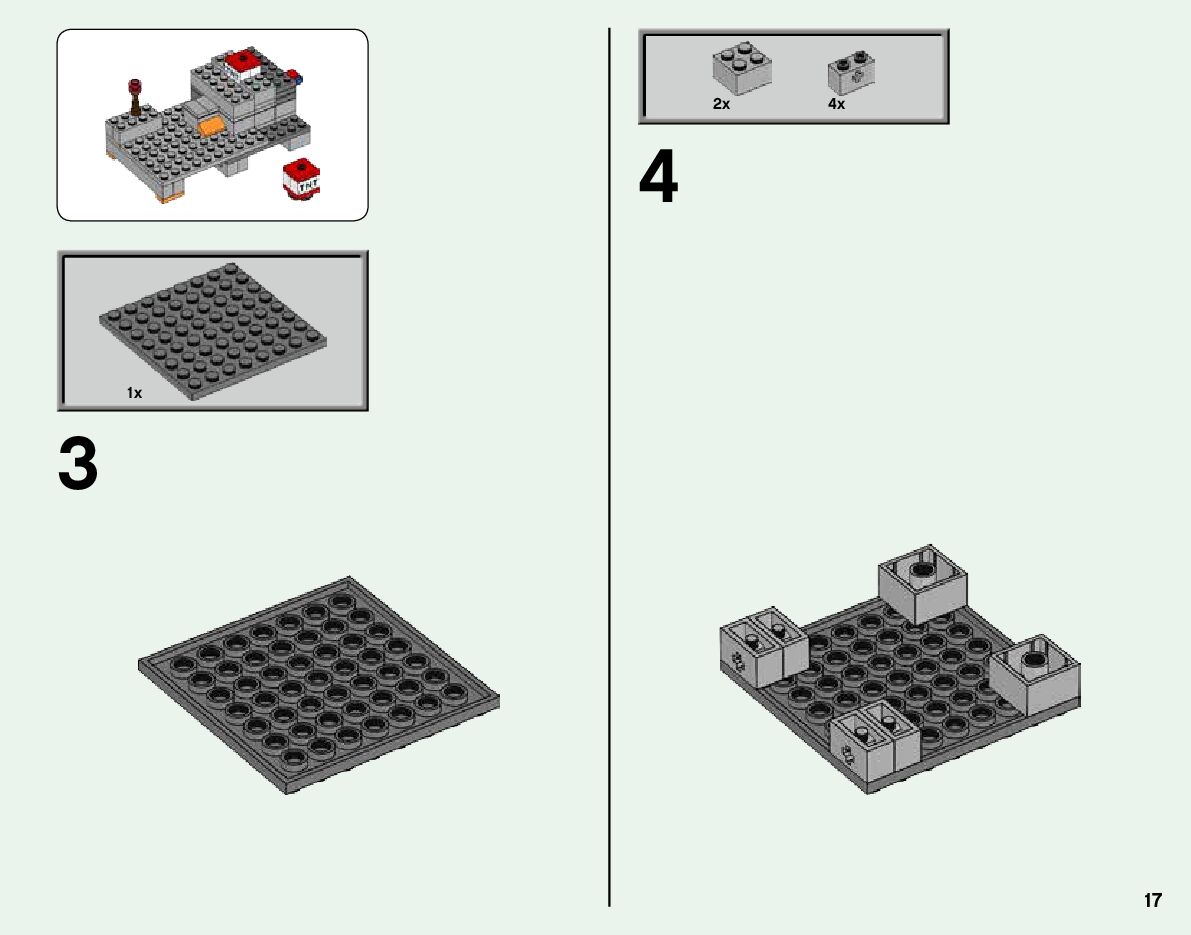 TNT

1x

3

2x 4x

4

17