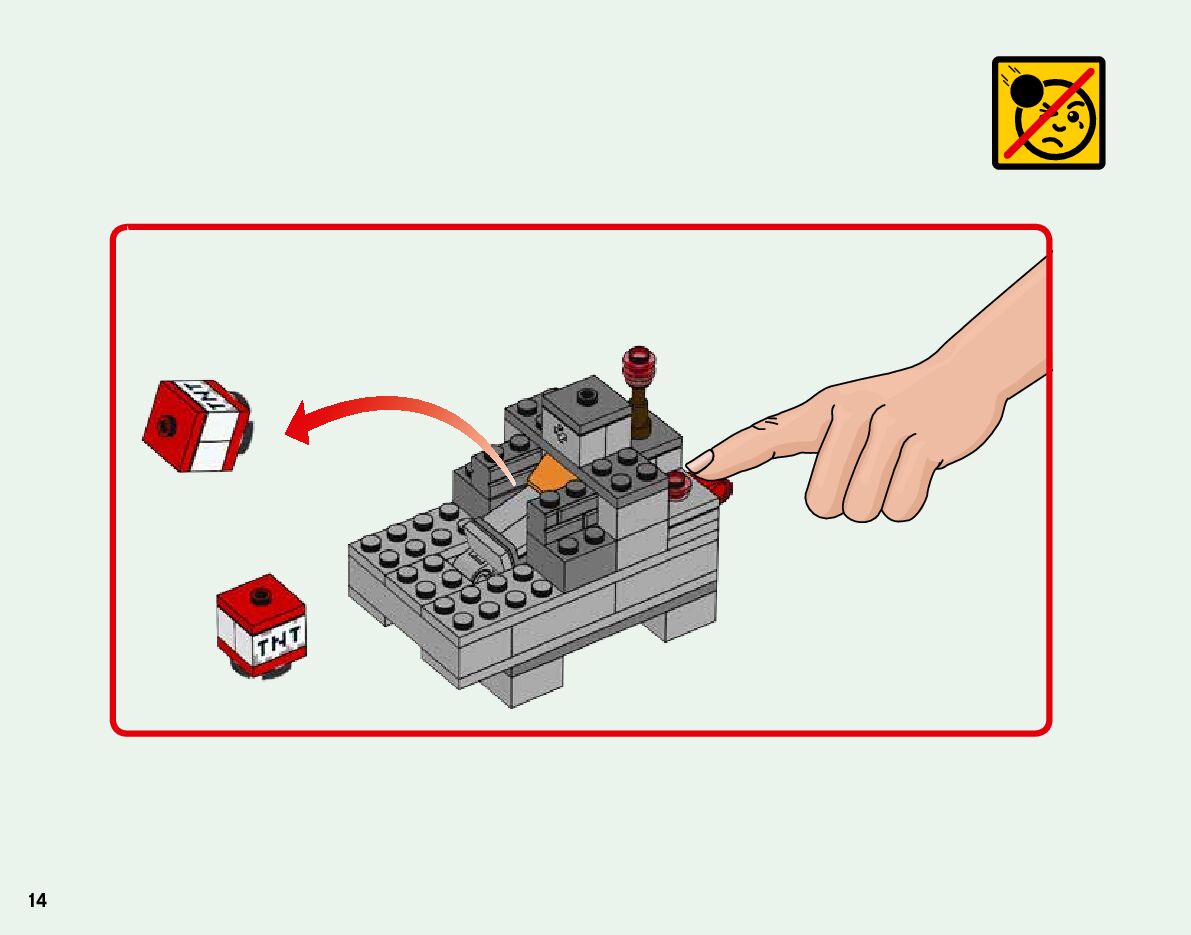 TNT

TNT

14