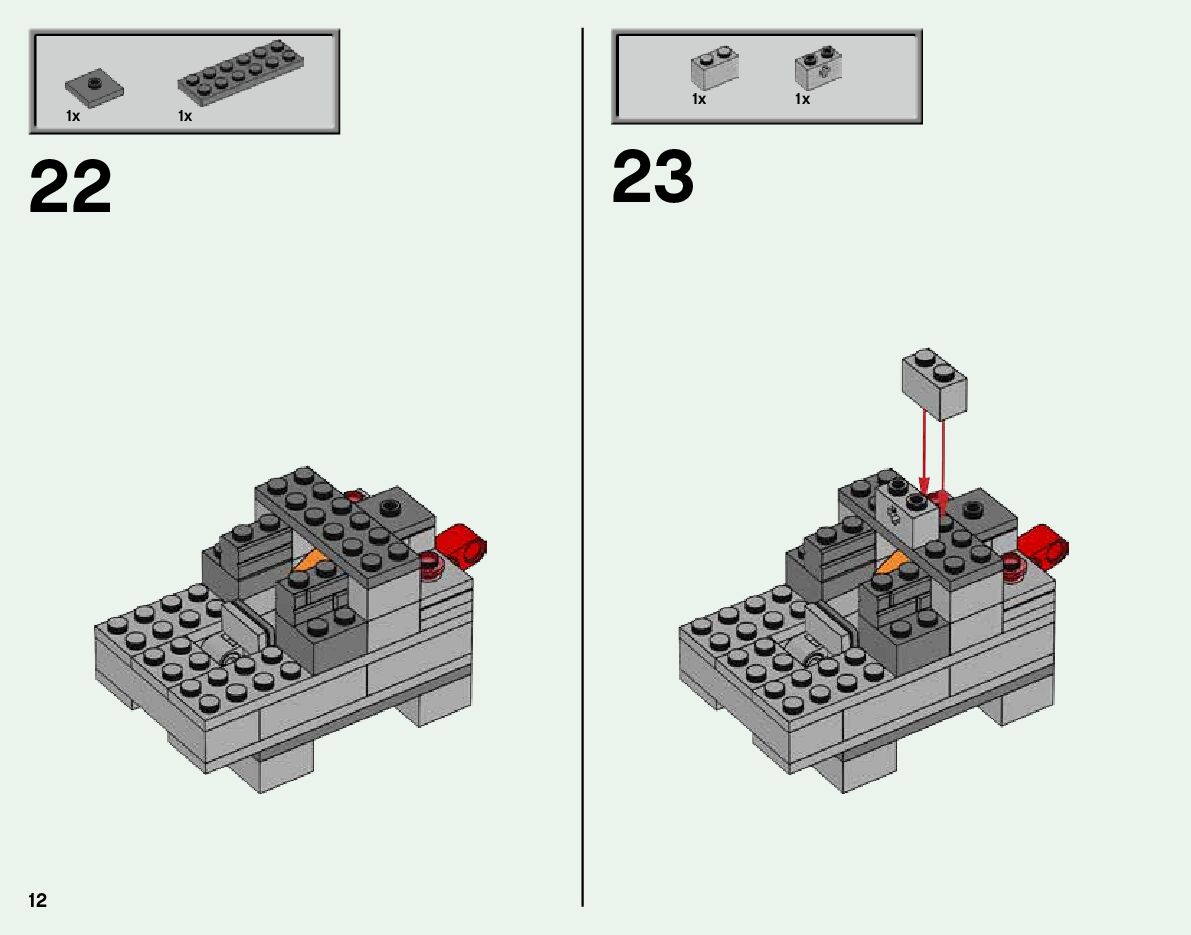 1x 1x

22

1x 1x

23

12