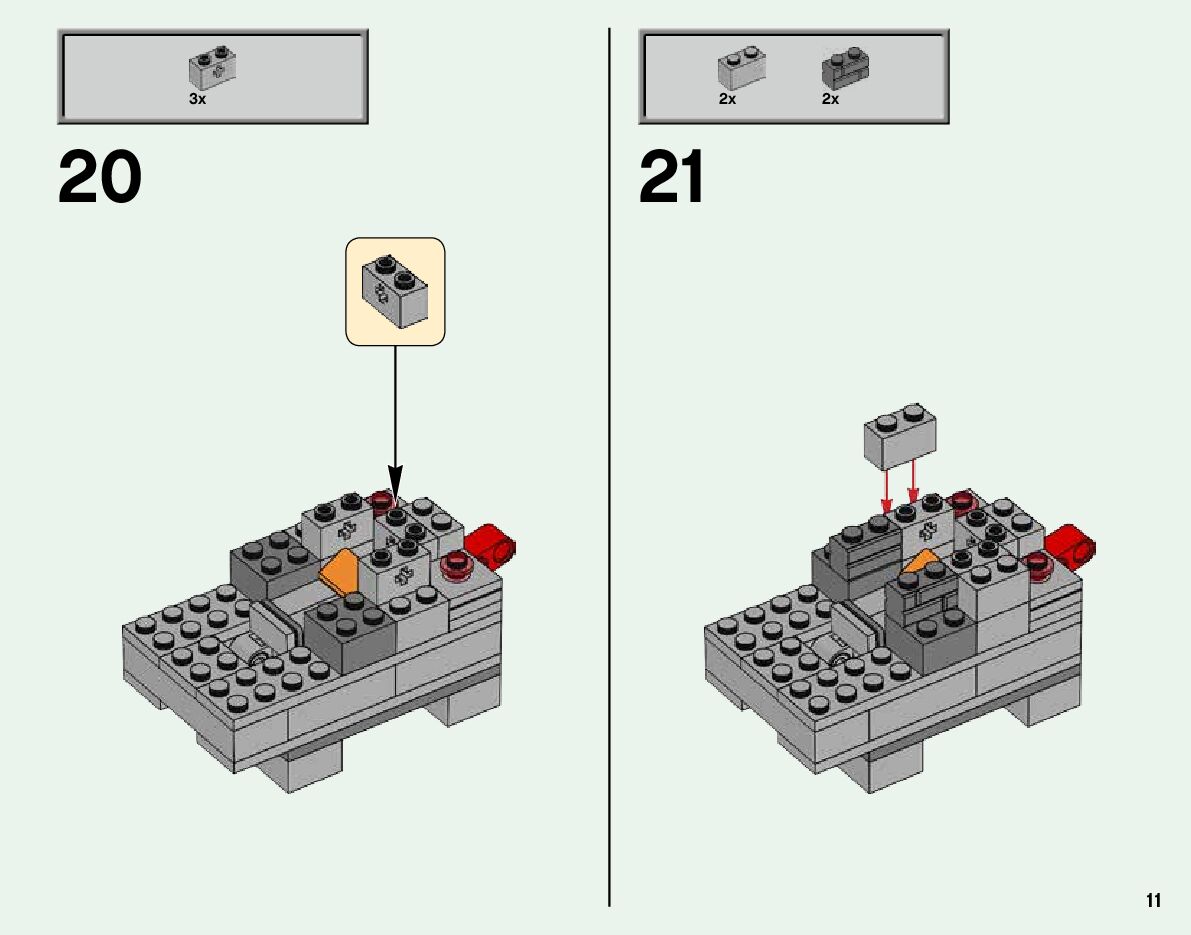 3x

20

2x 2x

21

11