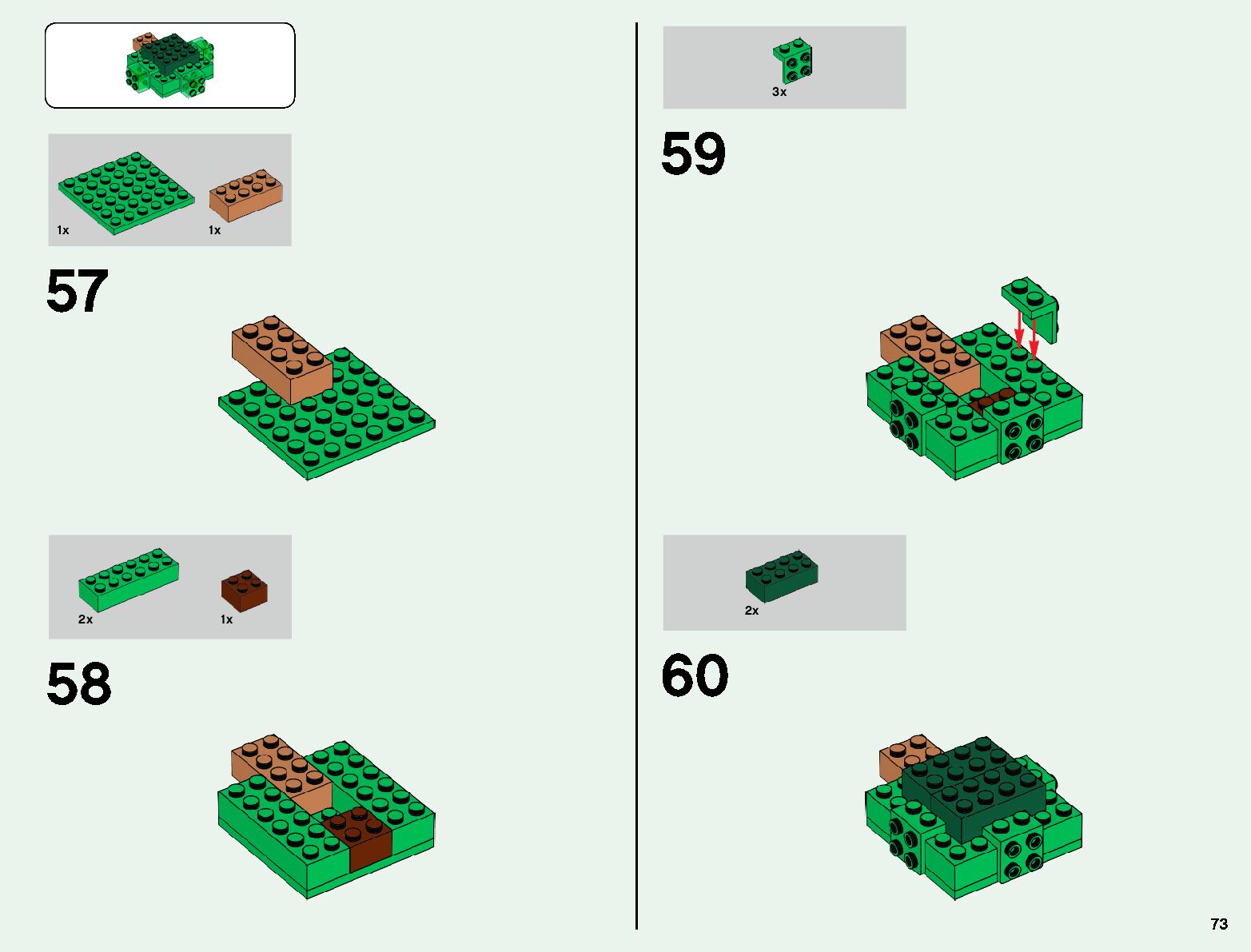 1x

1x

57

2x

1x

58

3x

59

2x

60

73