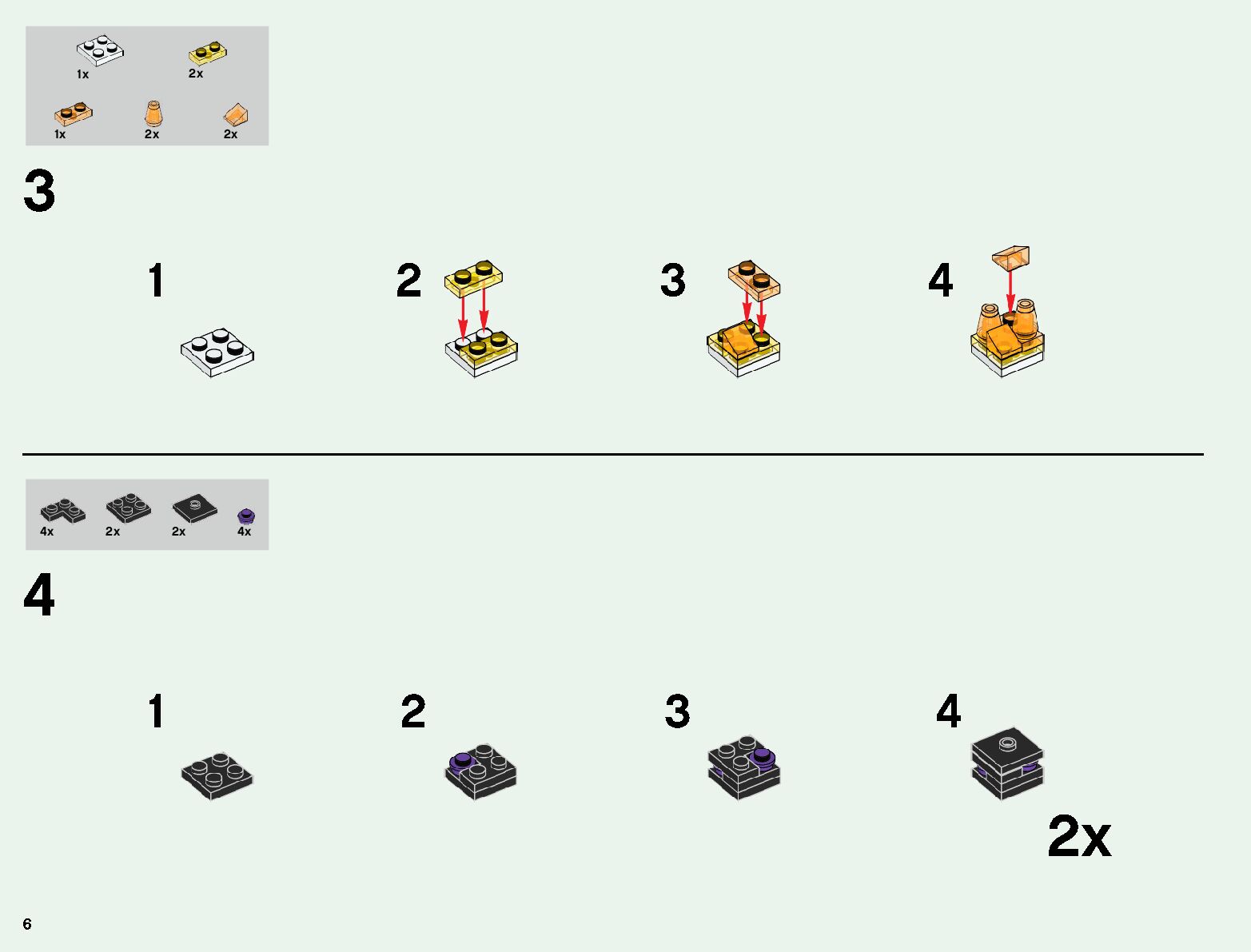 1x 2x

1x 2x 2x

3

1

2

3

4

4x 2x 2x 4x

4

1

2

3

4

2x

6