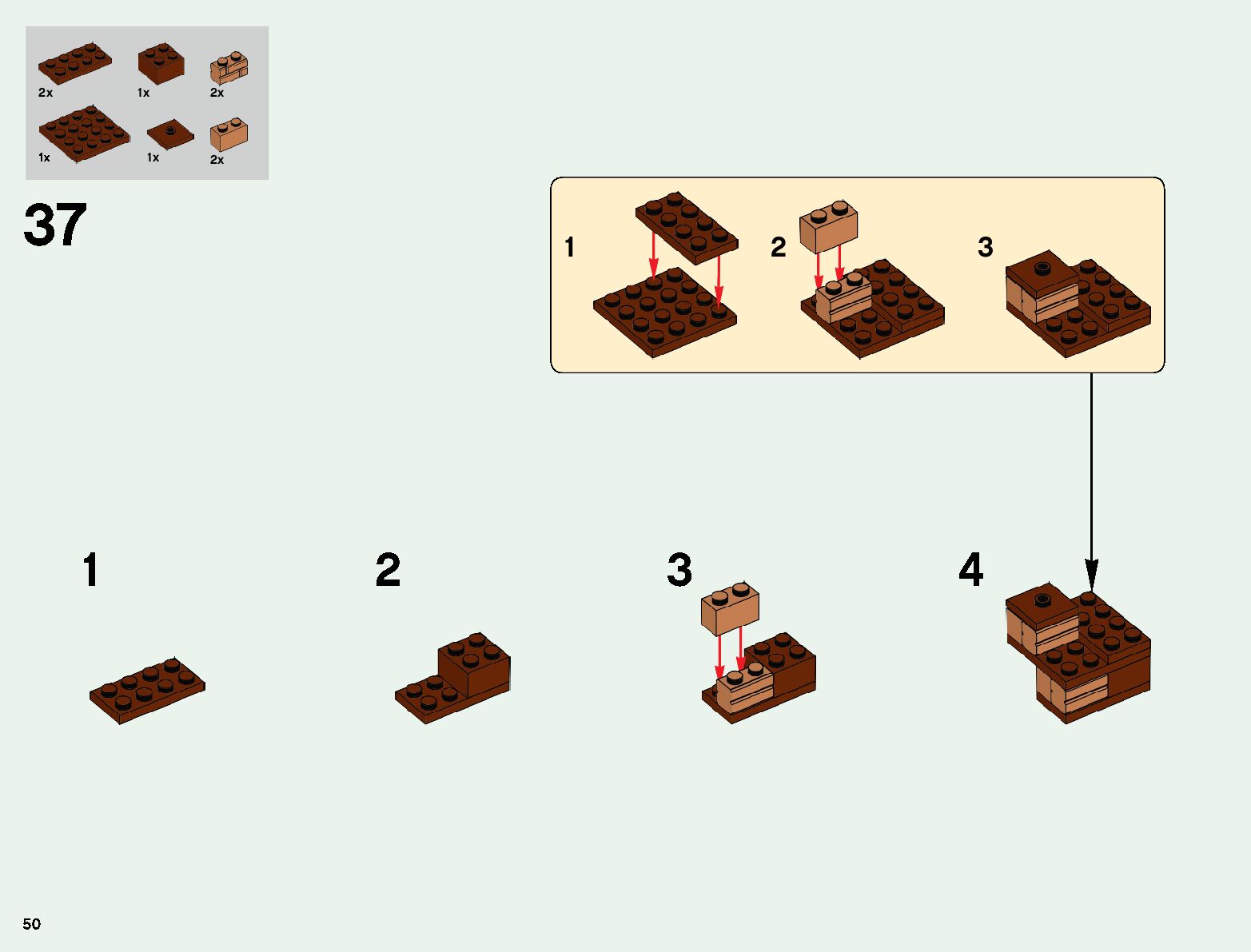 2x
1x
2x
1x
1x
2x

37

1
2
3

1
2
3
4

50