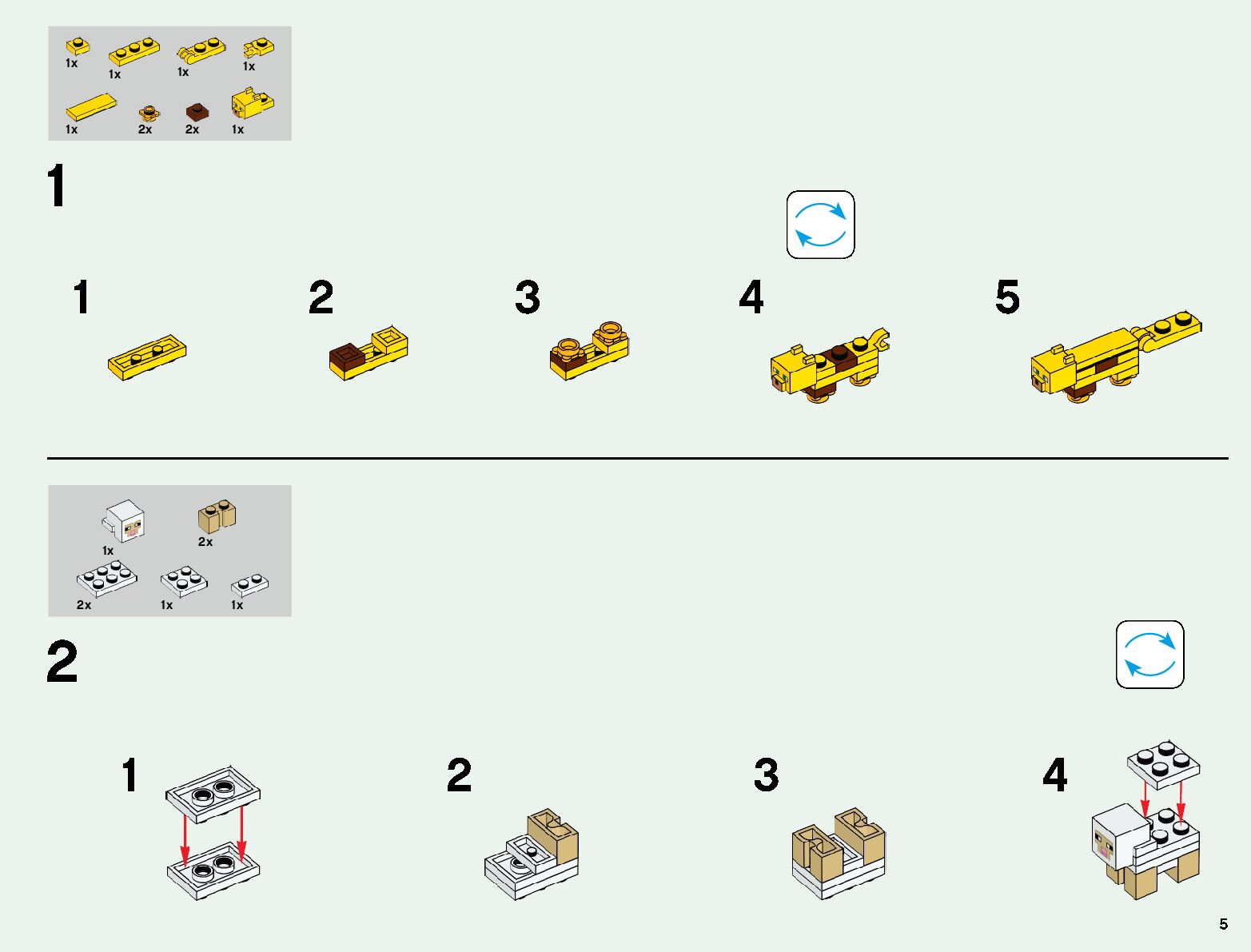 1x 1x 1x 1x
1x 2x 2x 1x

1

1

2

3

4

5

1x 2x
2x 1x 1x

2

1

2

3

4

5