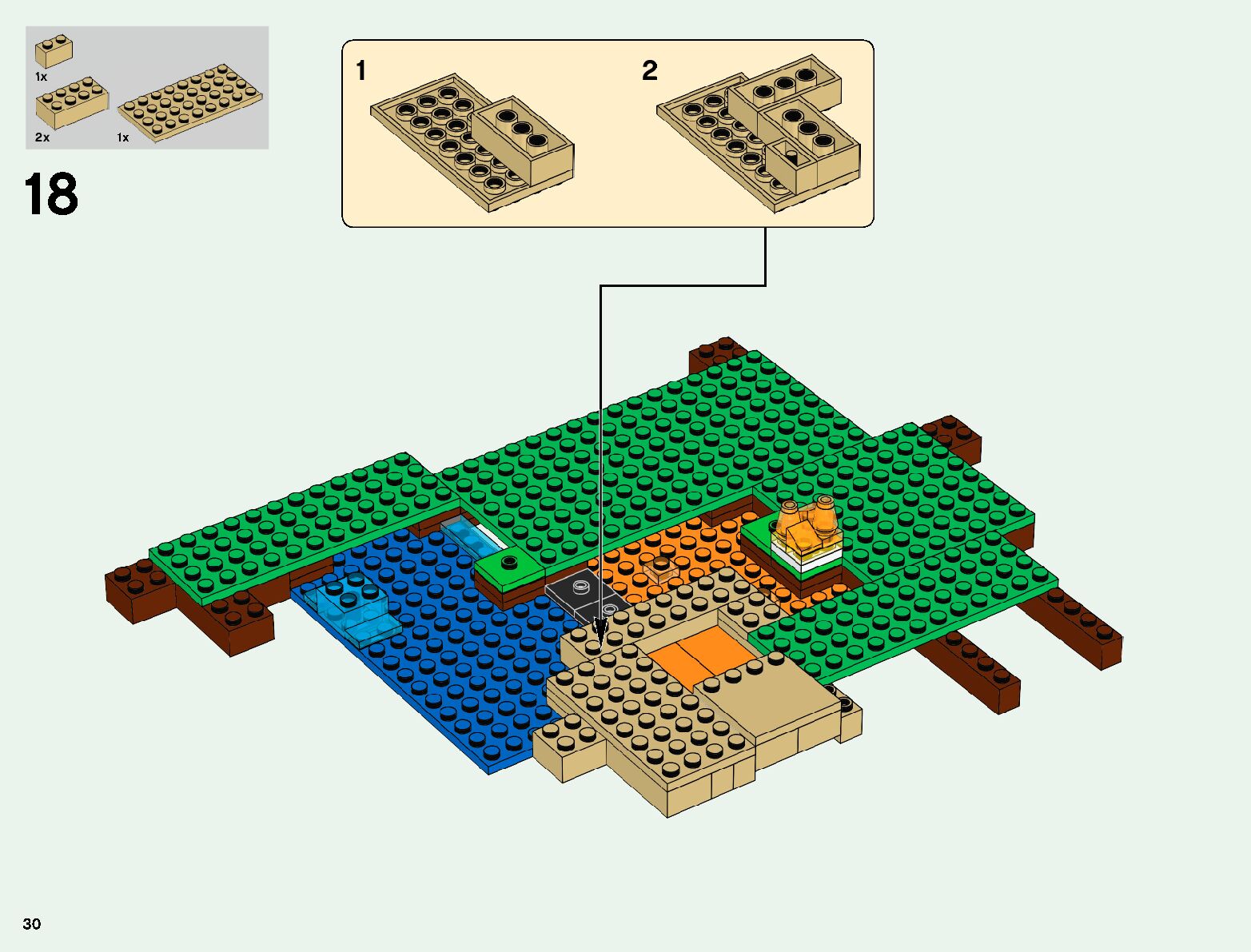 1x

2x

1x

18

1

2

30