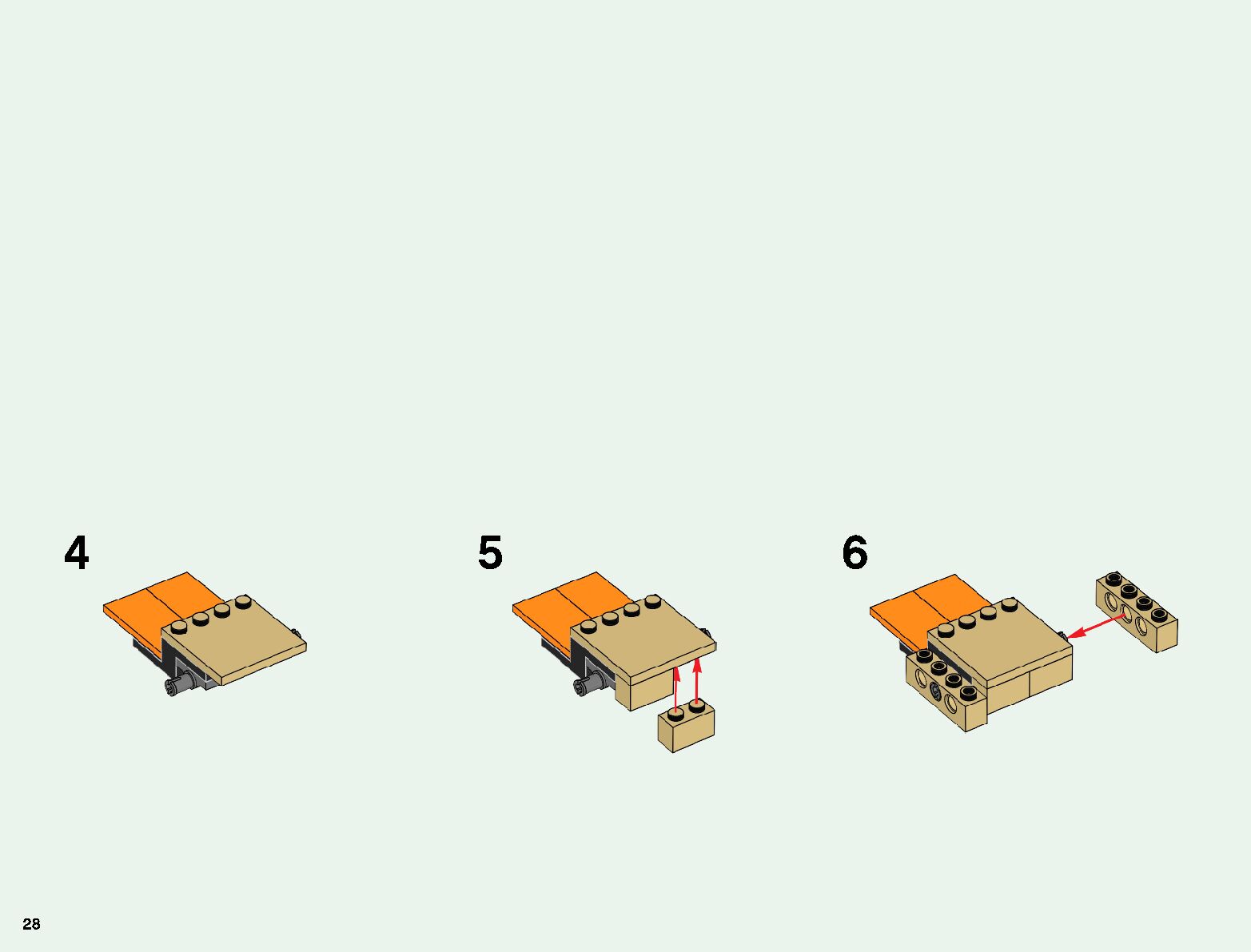 4

5

6

28