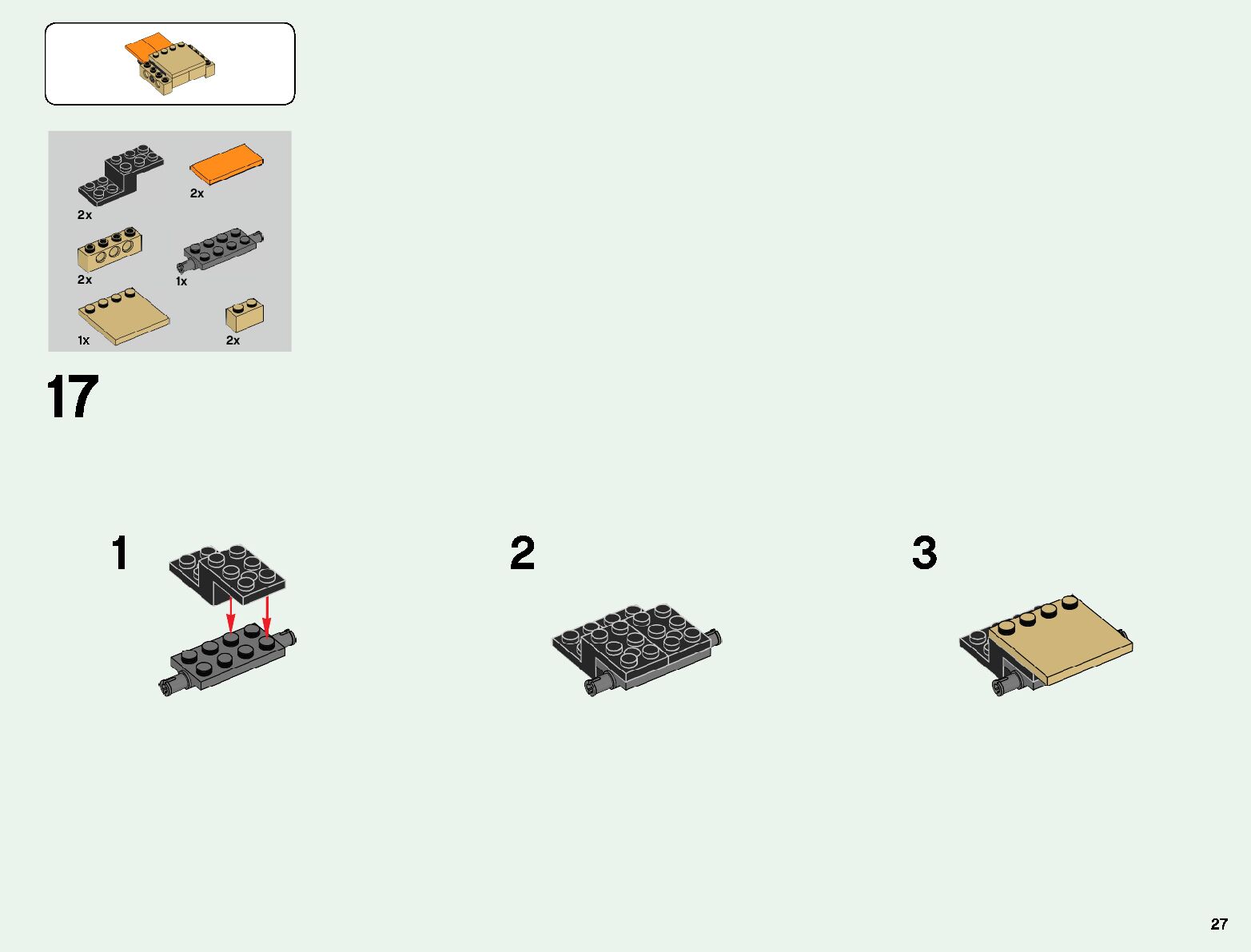 2x

2x

2x

1x

1x

2x

17

1

2

3

27