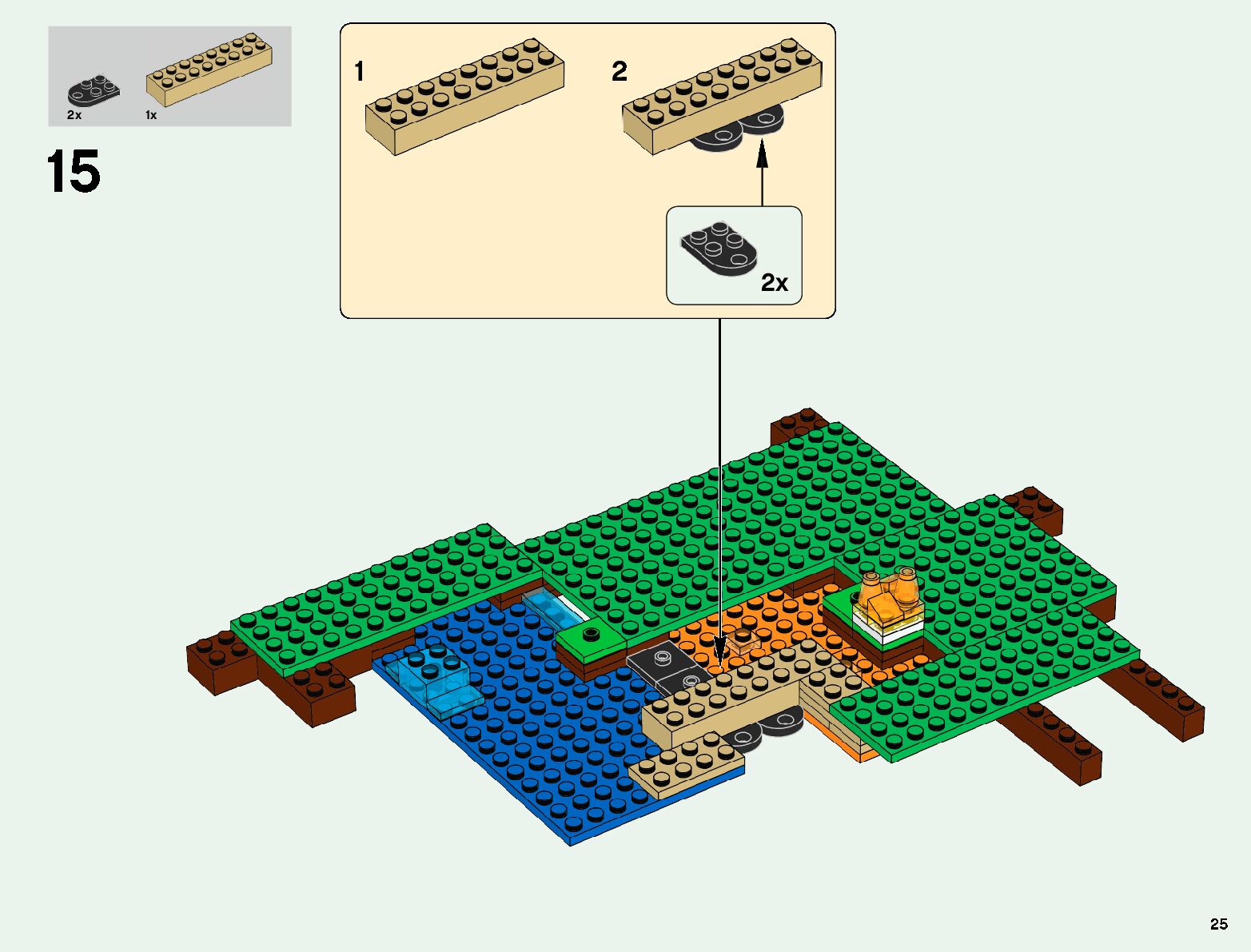 2x 1x

15

1

2

2x

25