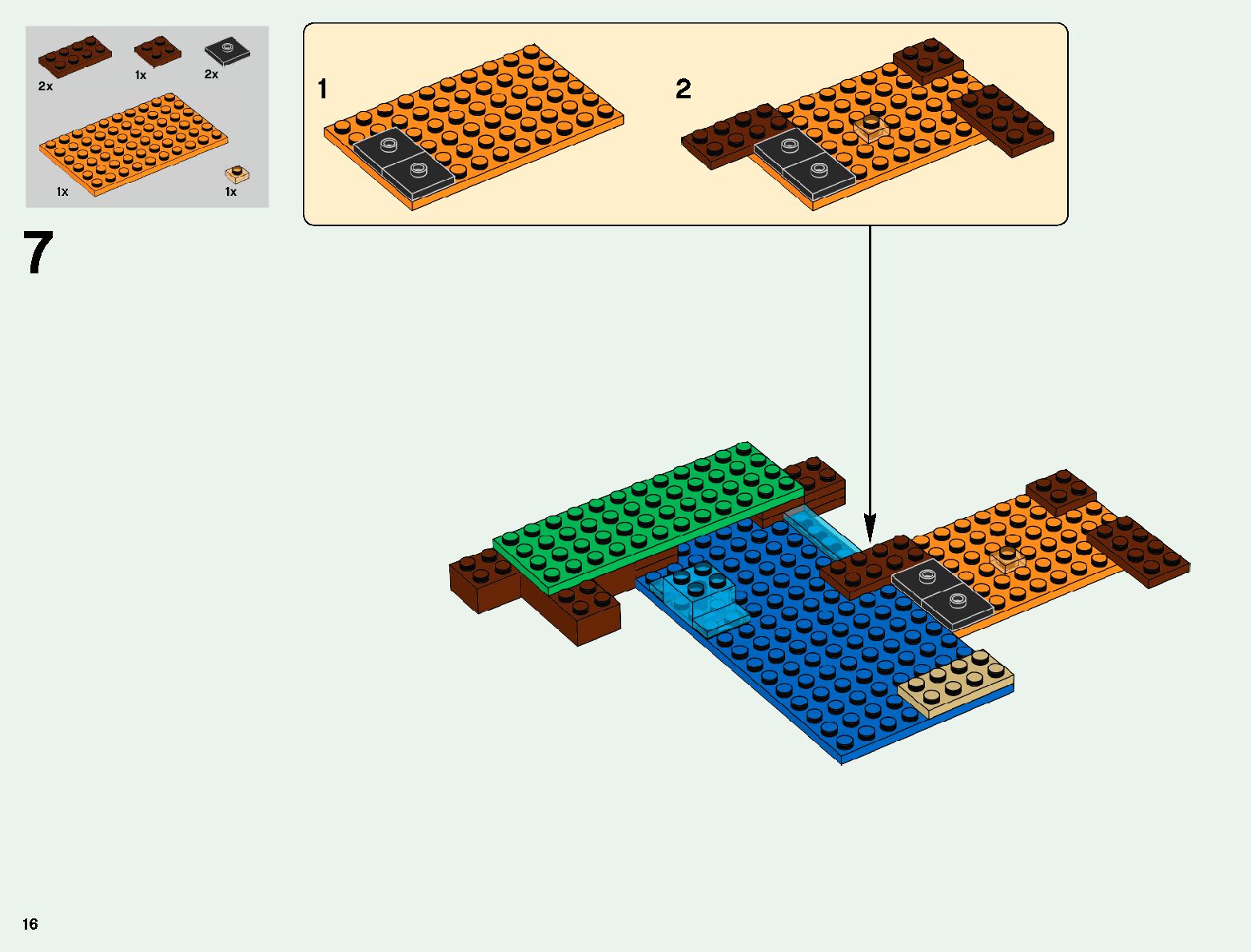 2x 1x 2x

1x 1x

7

1

2

16