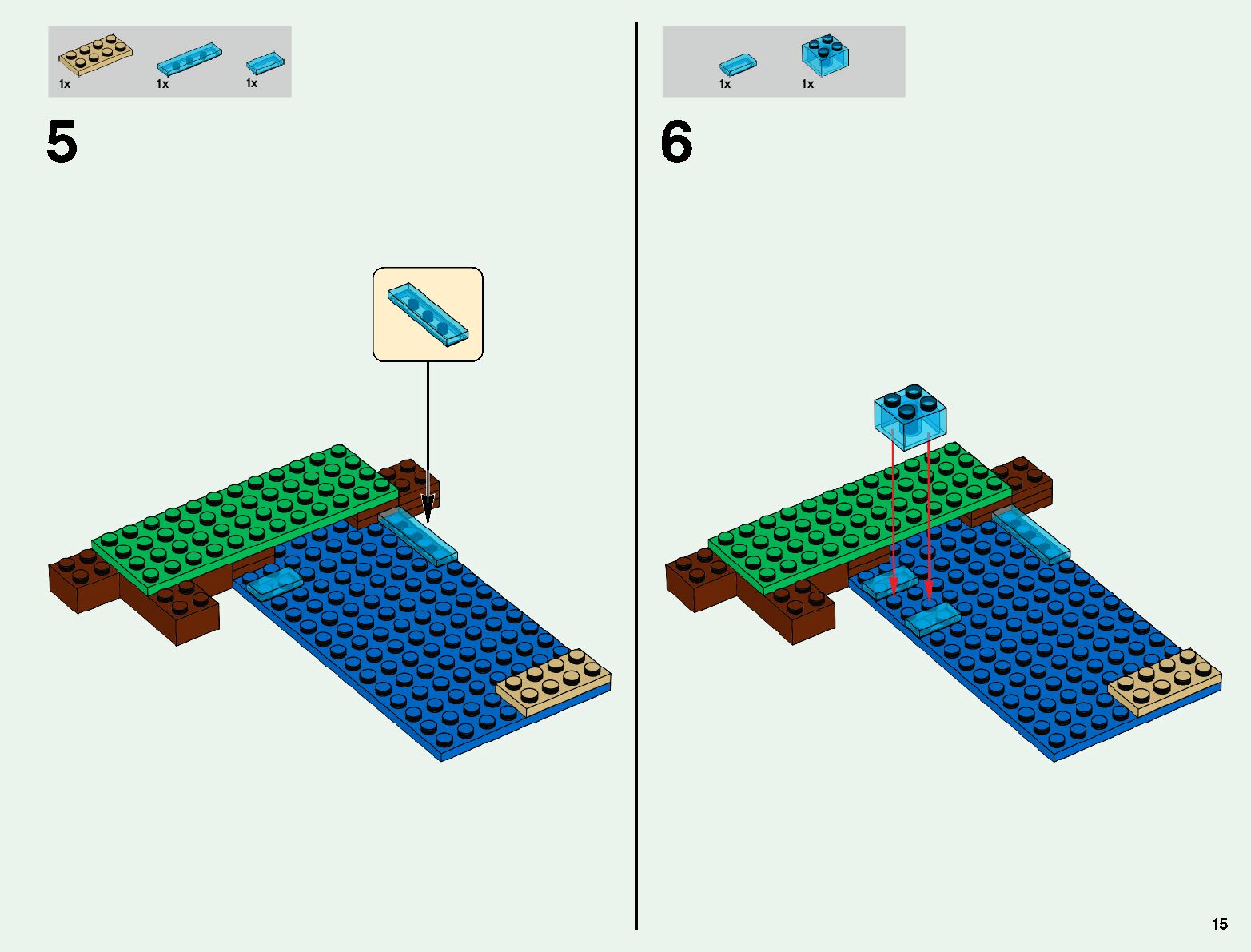 1x 1x 1x

5

1x 1x

6

15