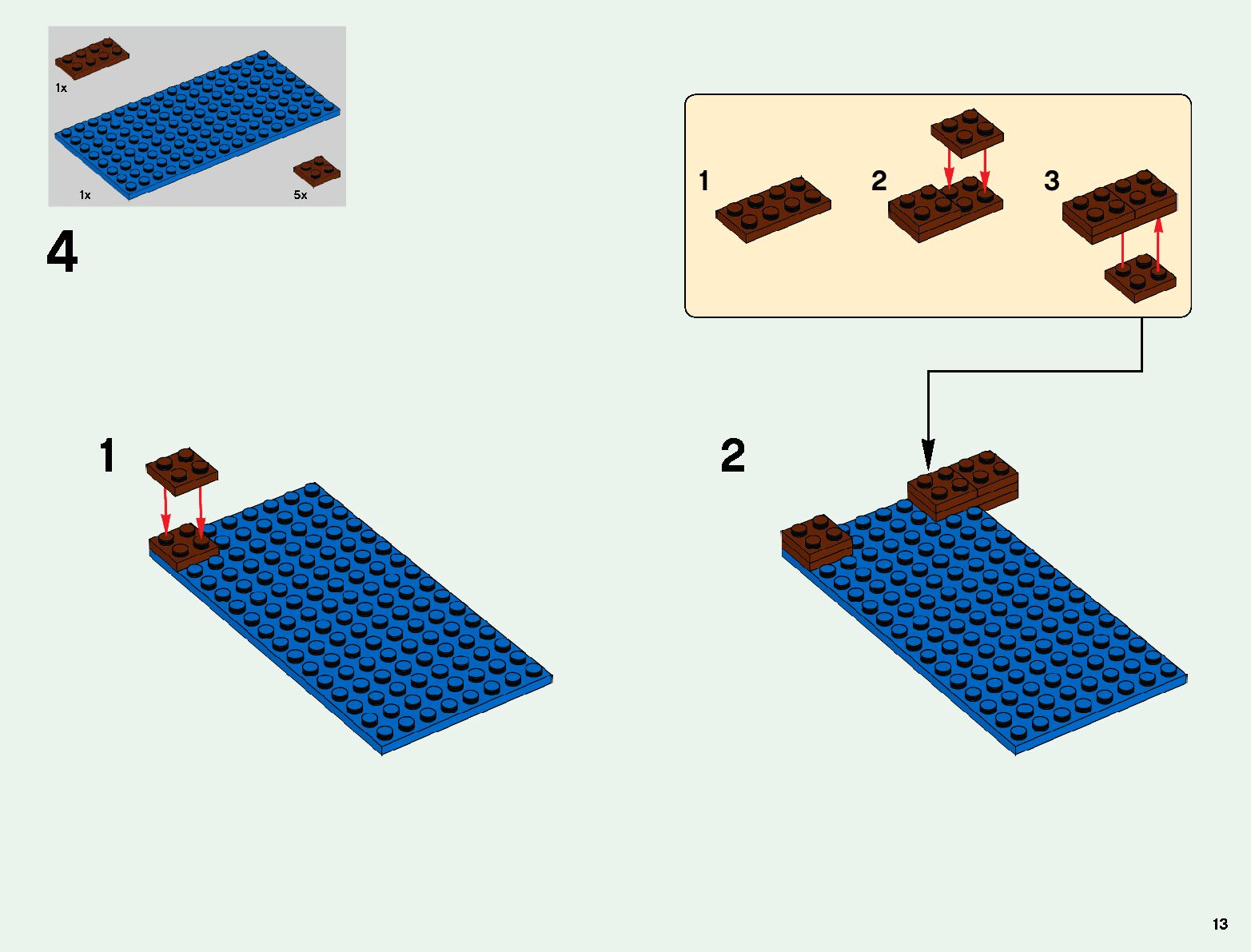 1x

1x

5x

4

1

2

3

1

2

13