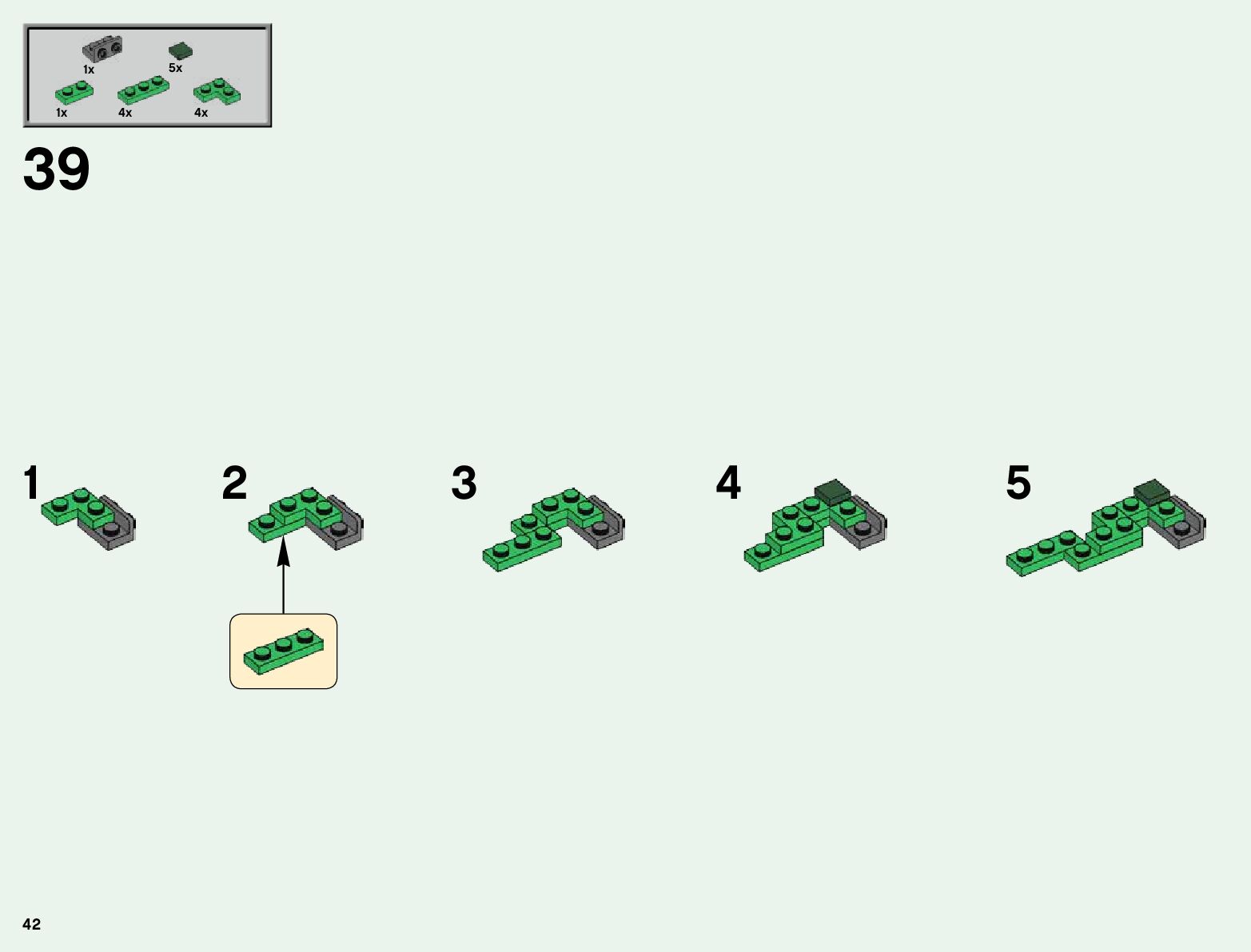 1x
5x
1x
4x
4x

39

1

2

3

4

5

42