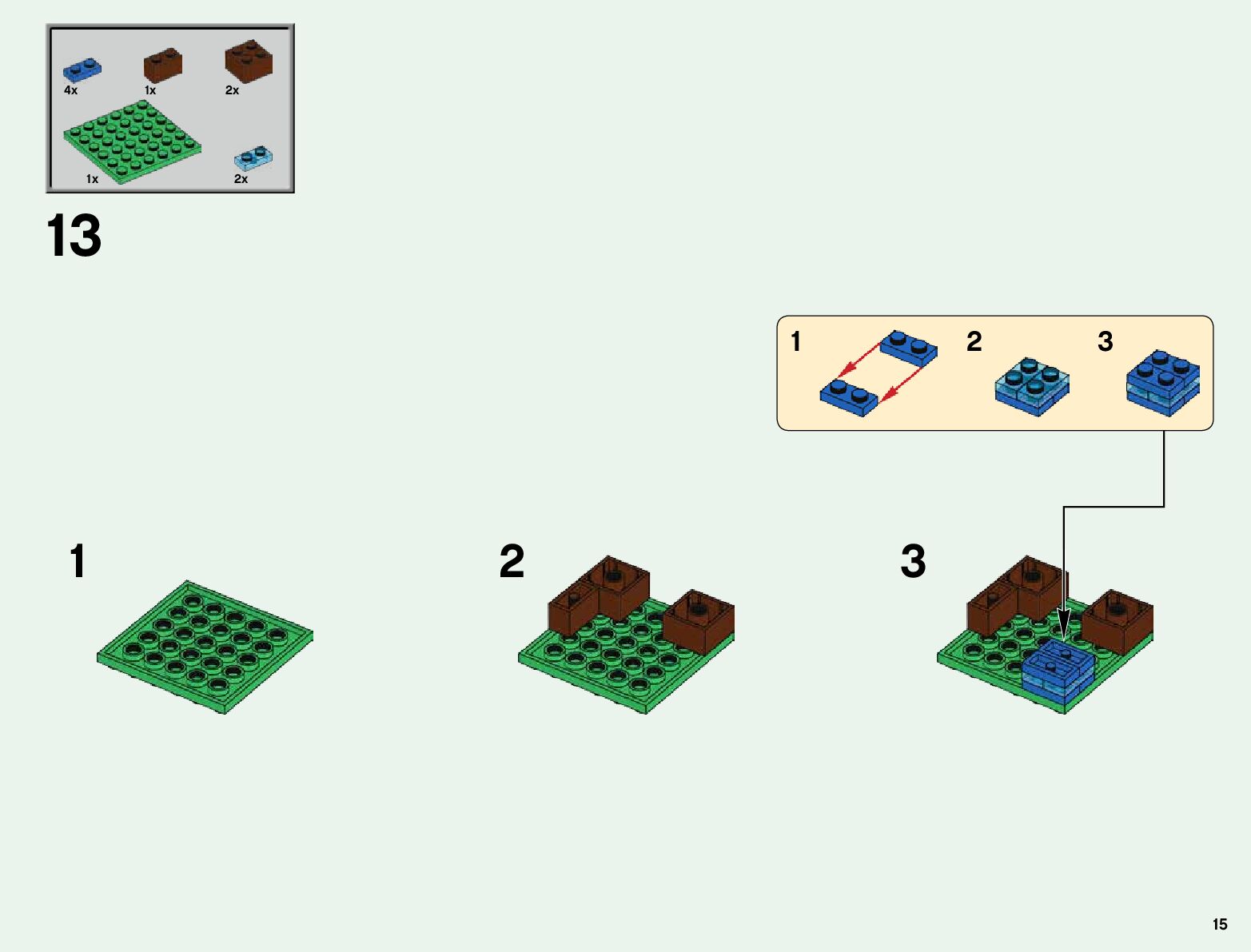 4x
1x
2x
1x
2x

13

1
2
3

1

2

3

15