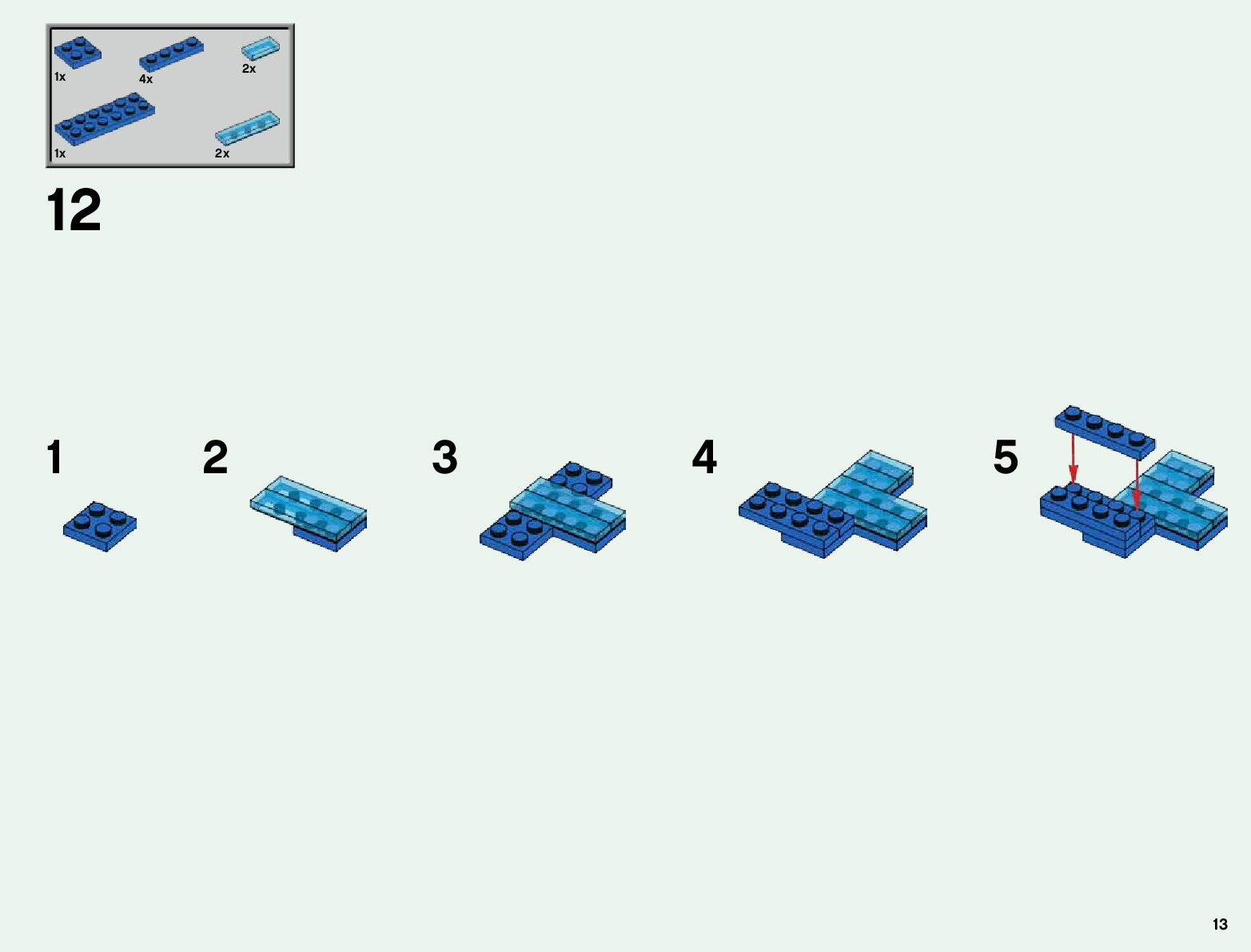 1x
4x
2x
1x
2x

12

1

2

3

4

5

13