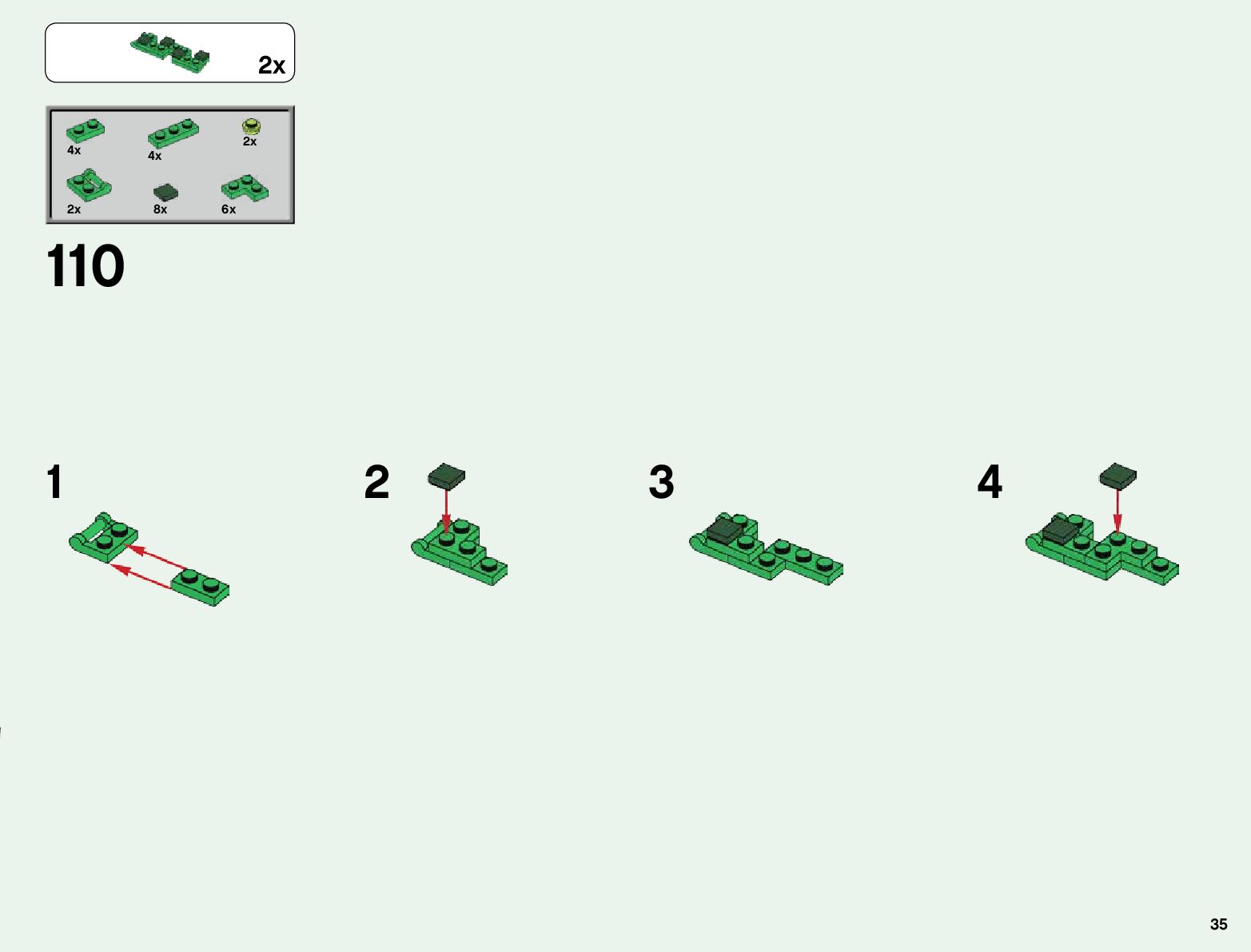 2x

4x
4x
2x
2x
8x
6x

110

1

2

3

4

35