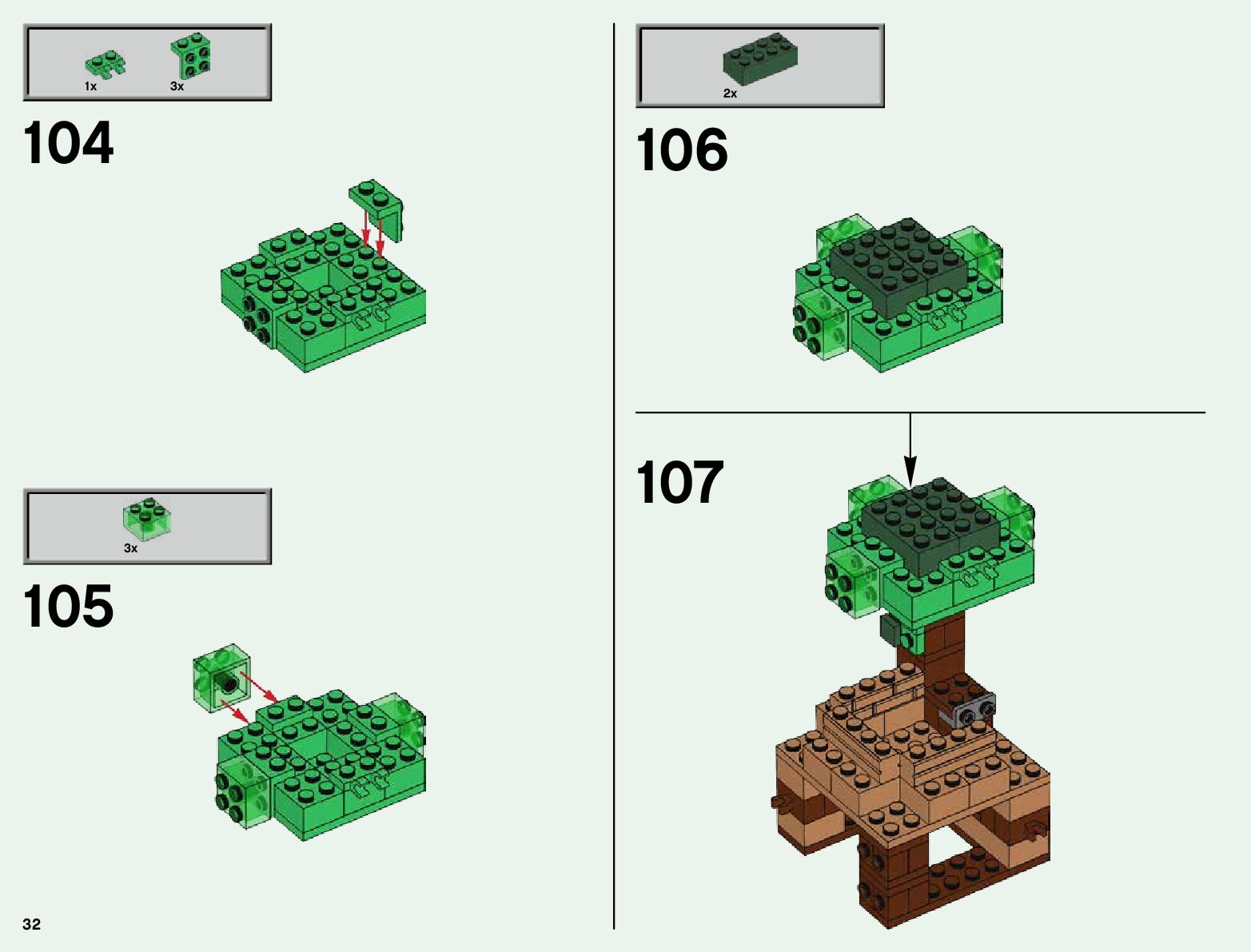 1x 3x

104

3x

105

32

2x

106

107