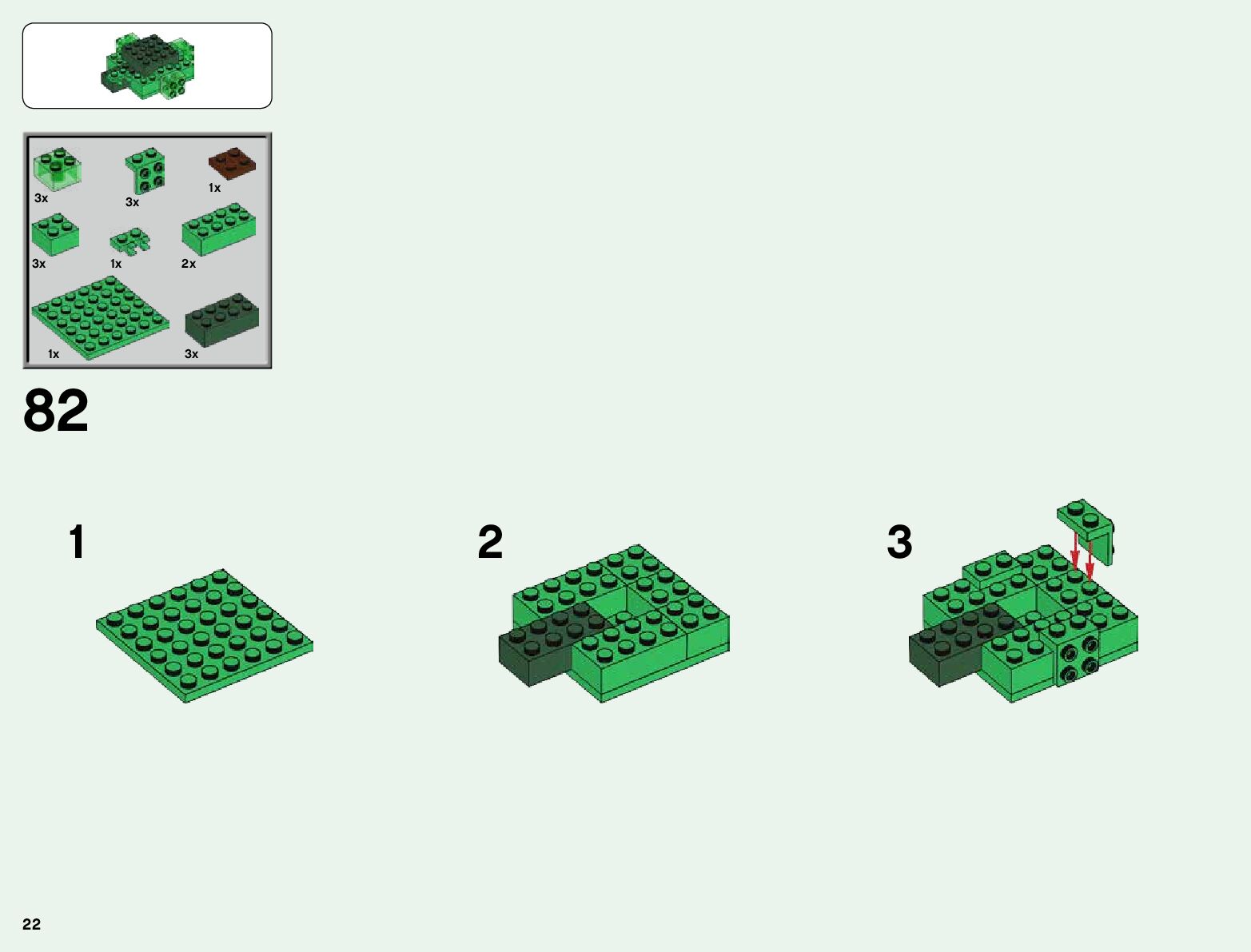 3x
3x
1x
3x
1x
2x
1x
3x

82

1

2

3

22