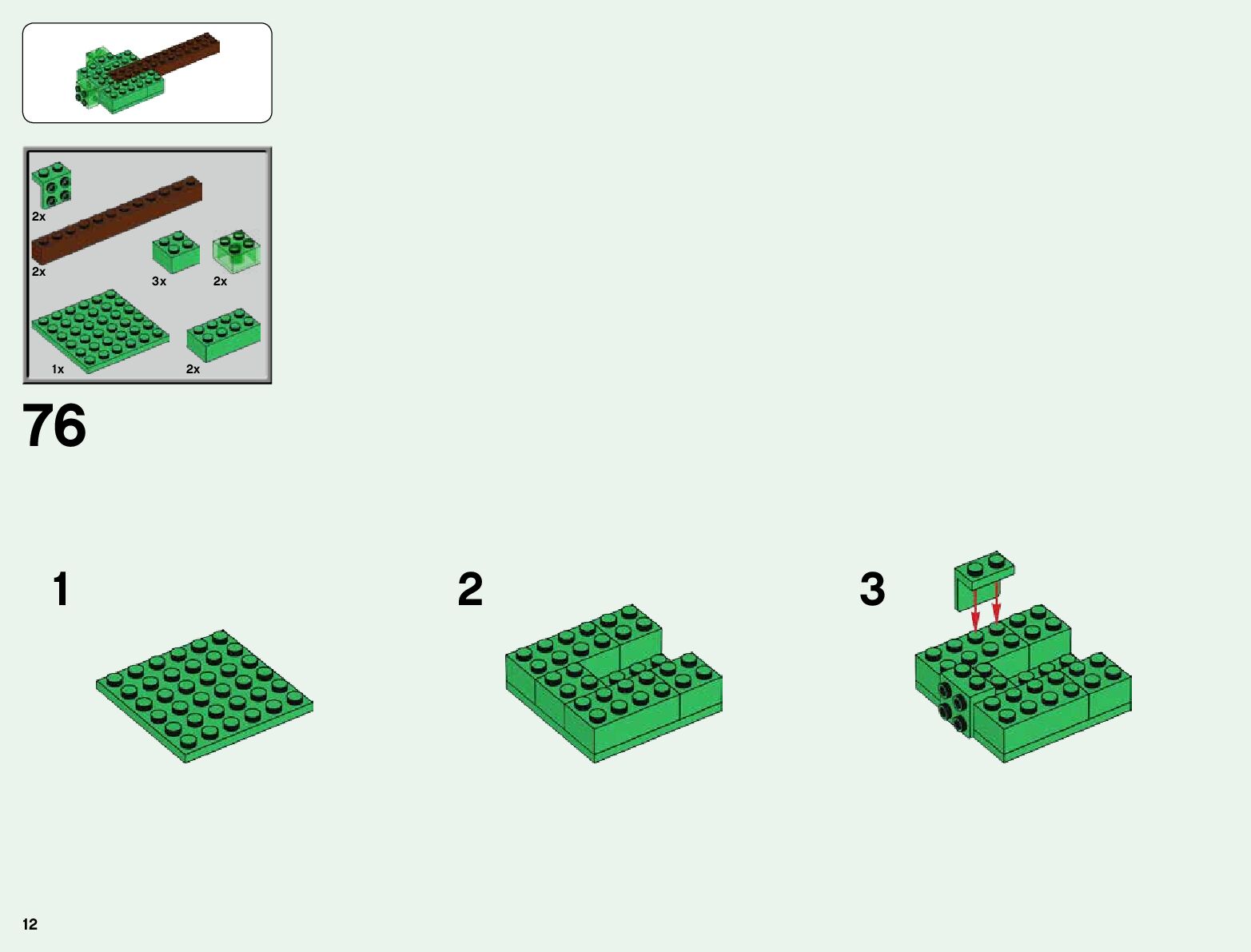 2x

2x

3x

2x

1x

2x

76

1

2

3

12