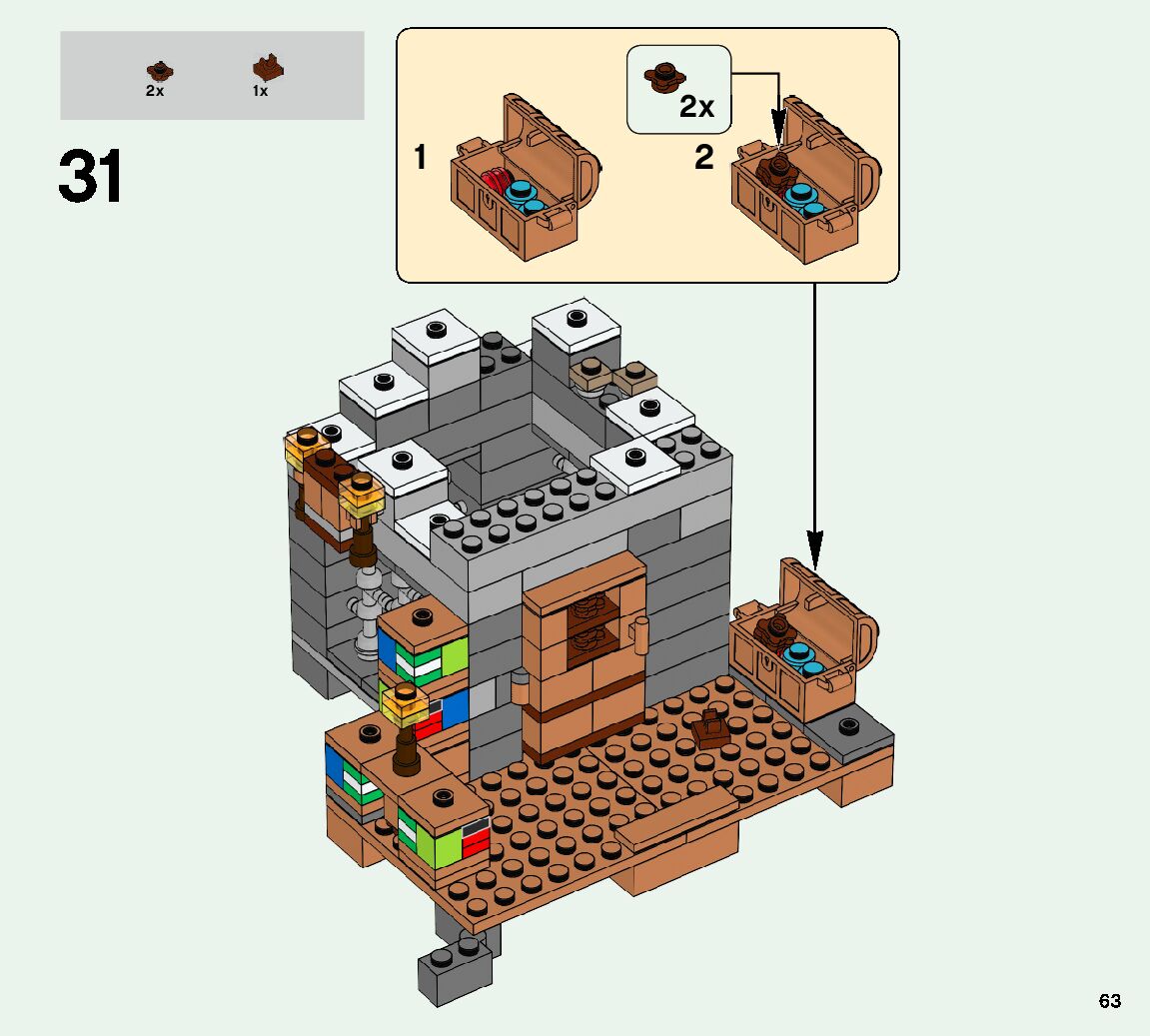 2x 1x

31

1

2x

2

63