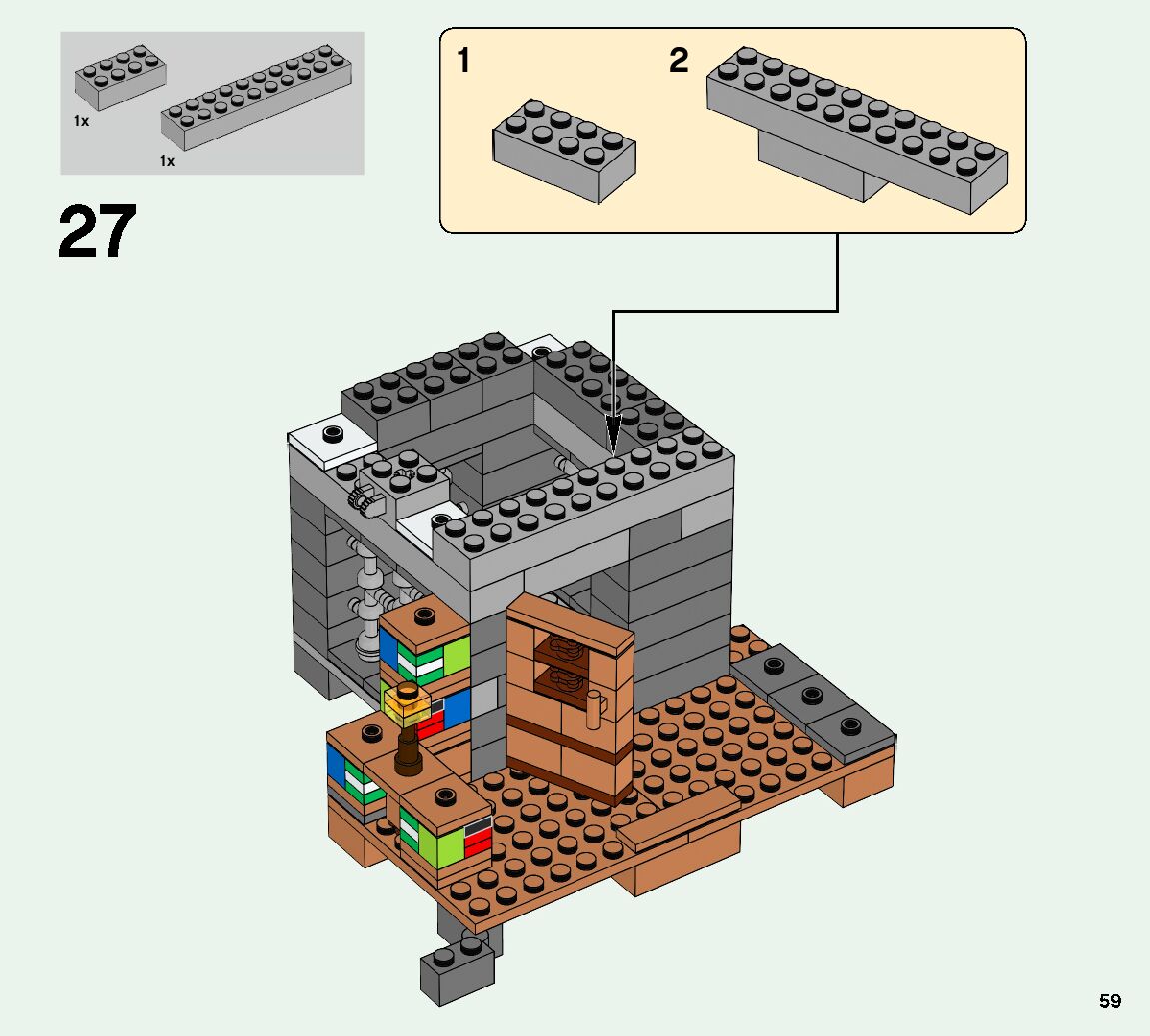 1x

1x

27

1

2

59