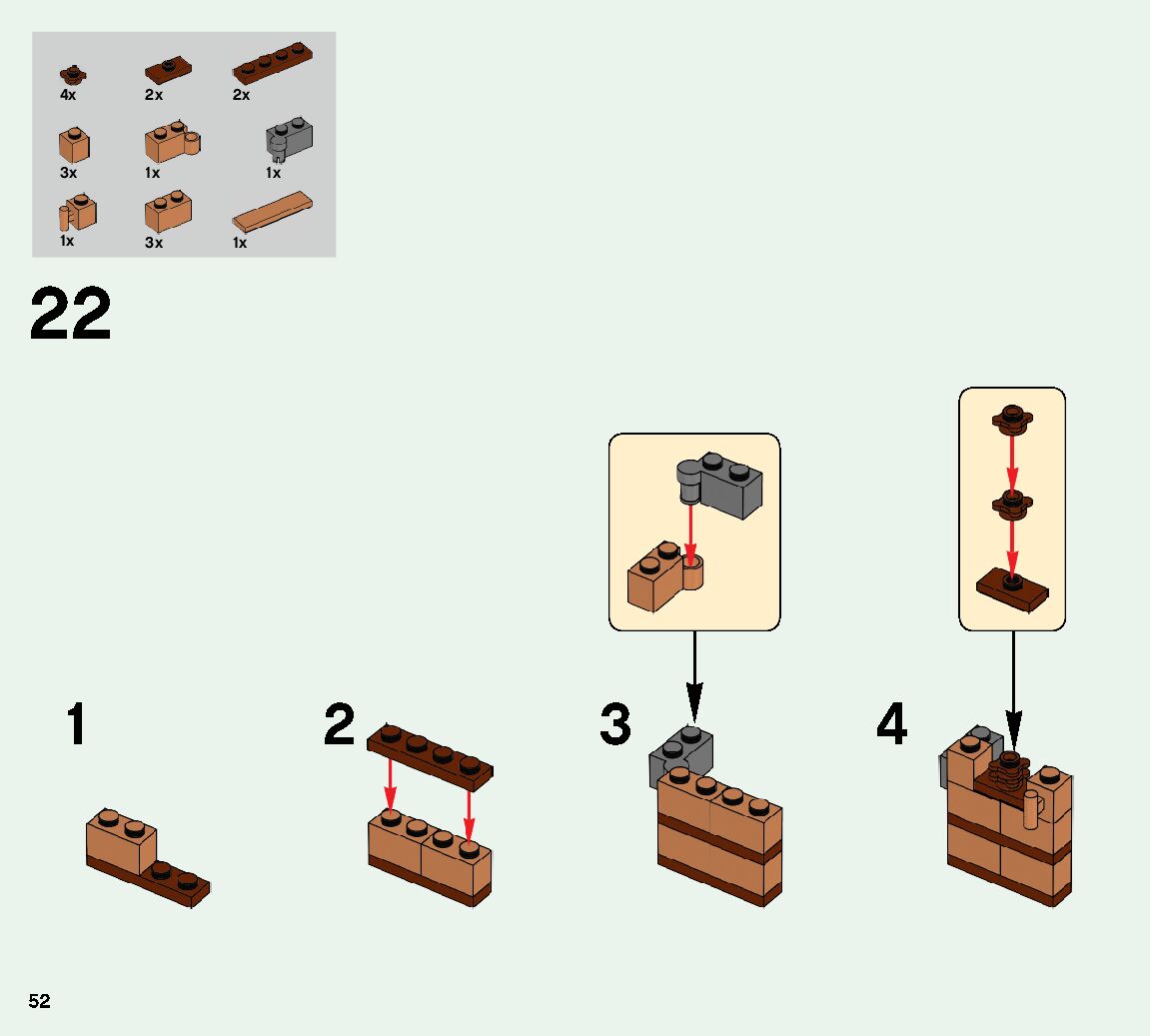 4x
2x
2x
3x
1x
1x
1x
3x
1x

22

1

2

3

4

52