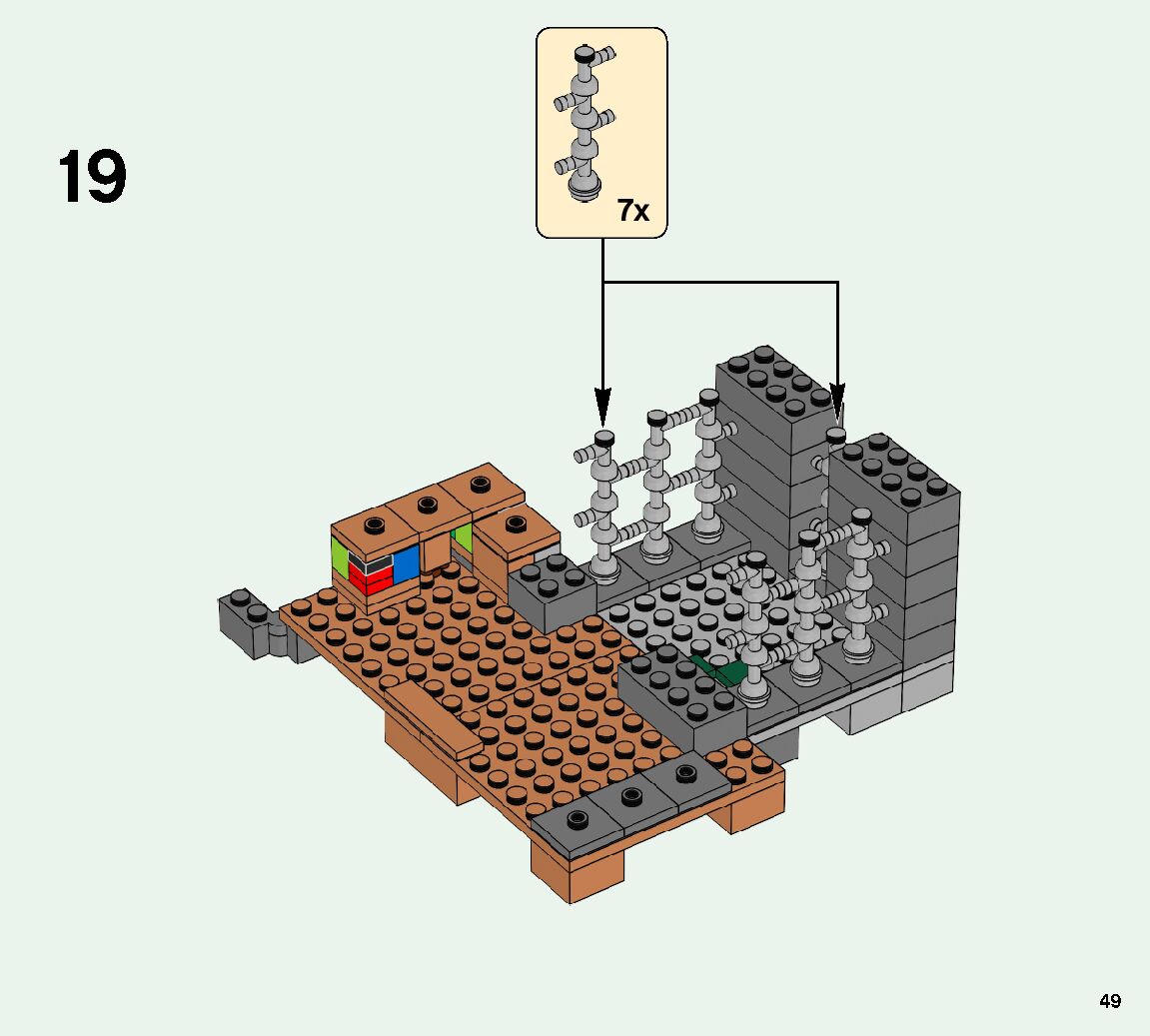 19

7x

49