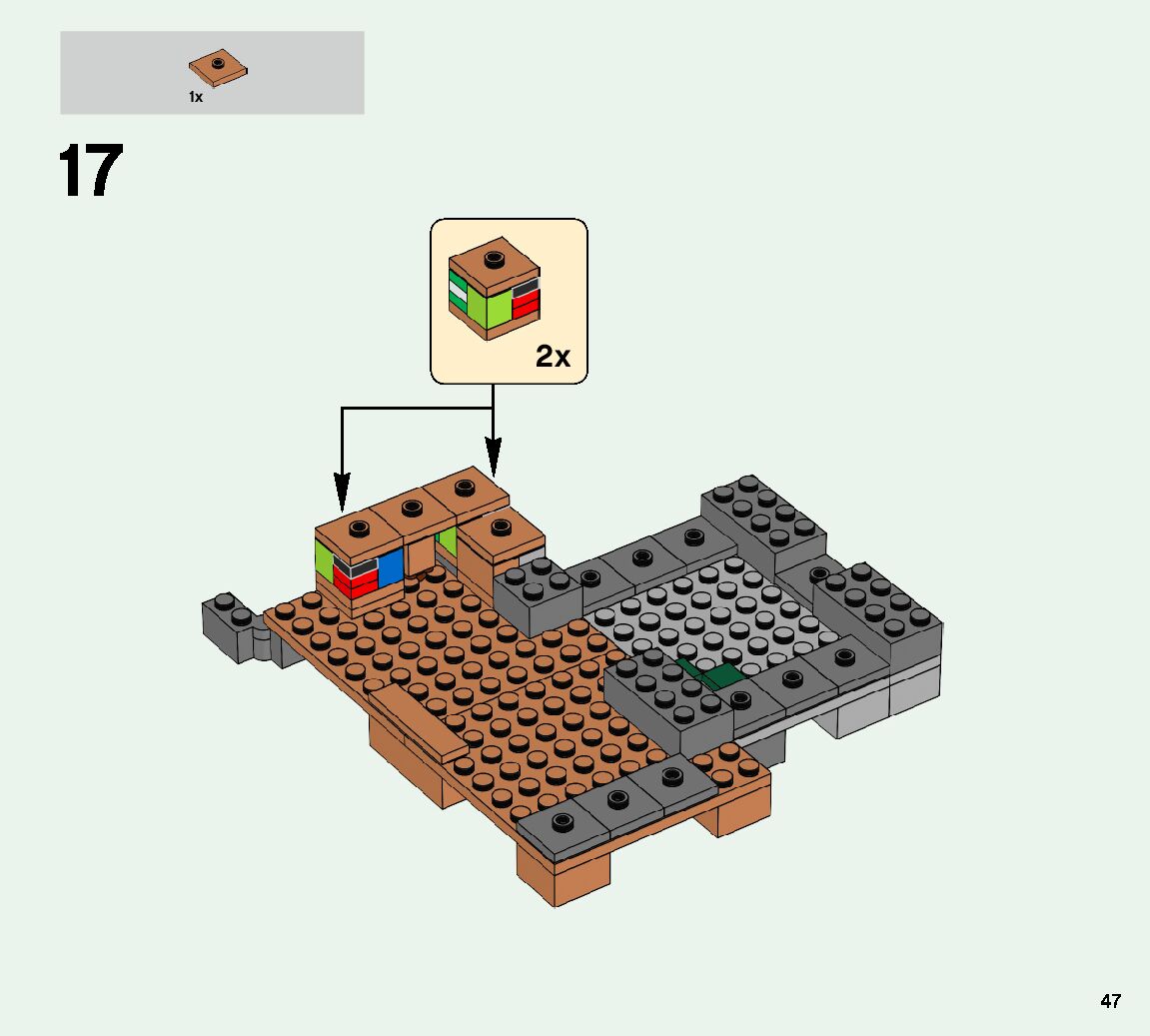 1x

17

2x

47