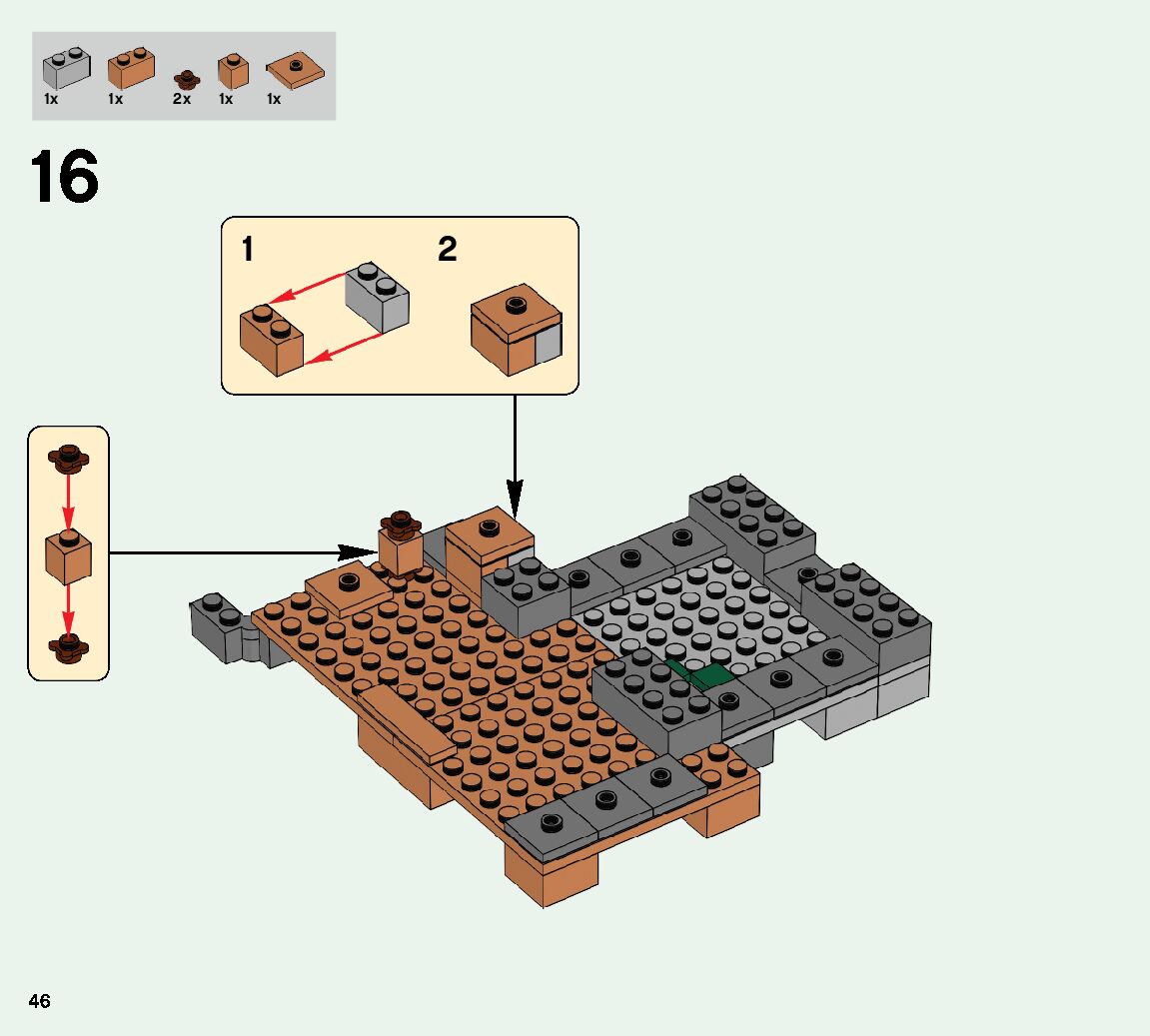 1x 1x 2x 1x 1x

16

1

2

46