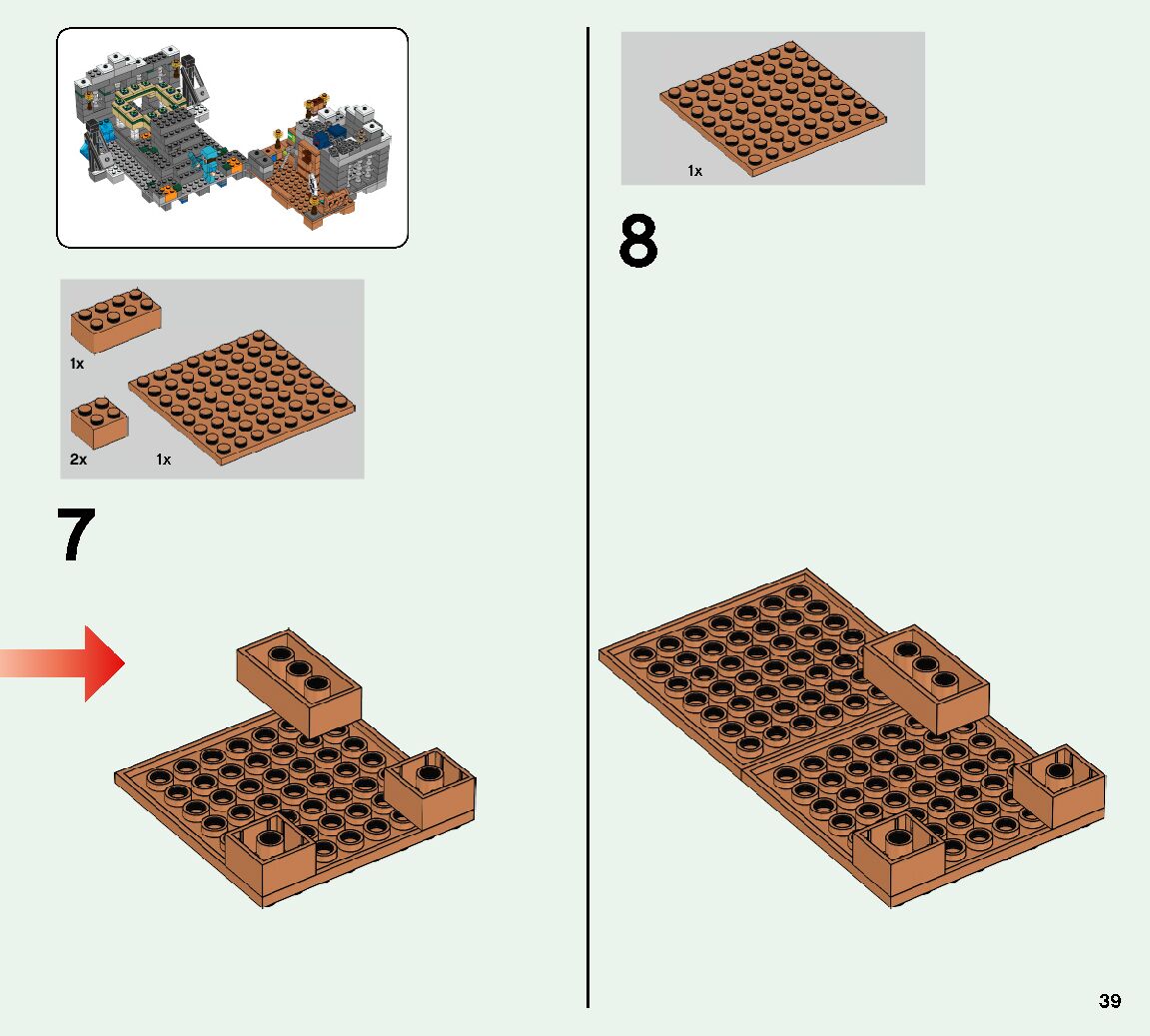 1x

2x 1x

7

1x

8

39