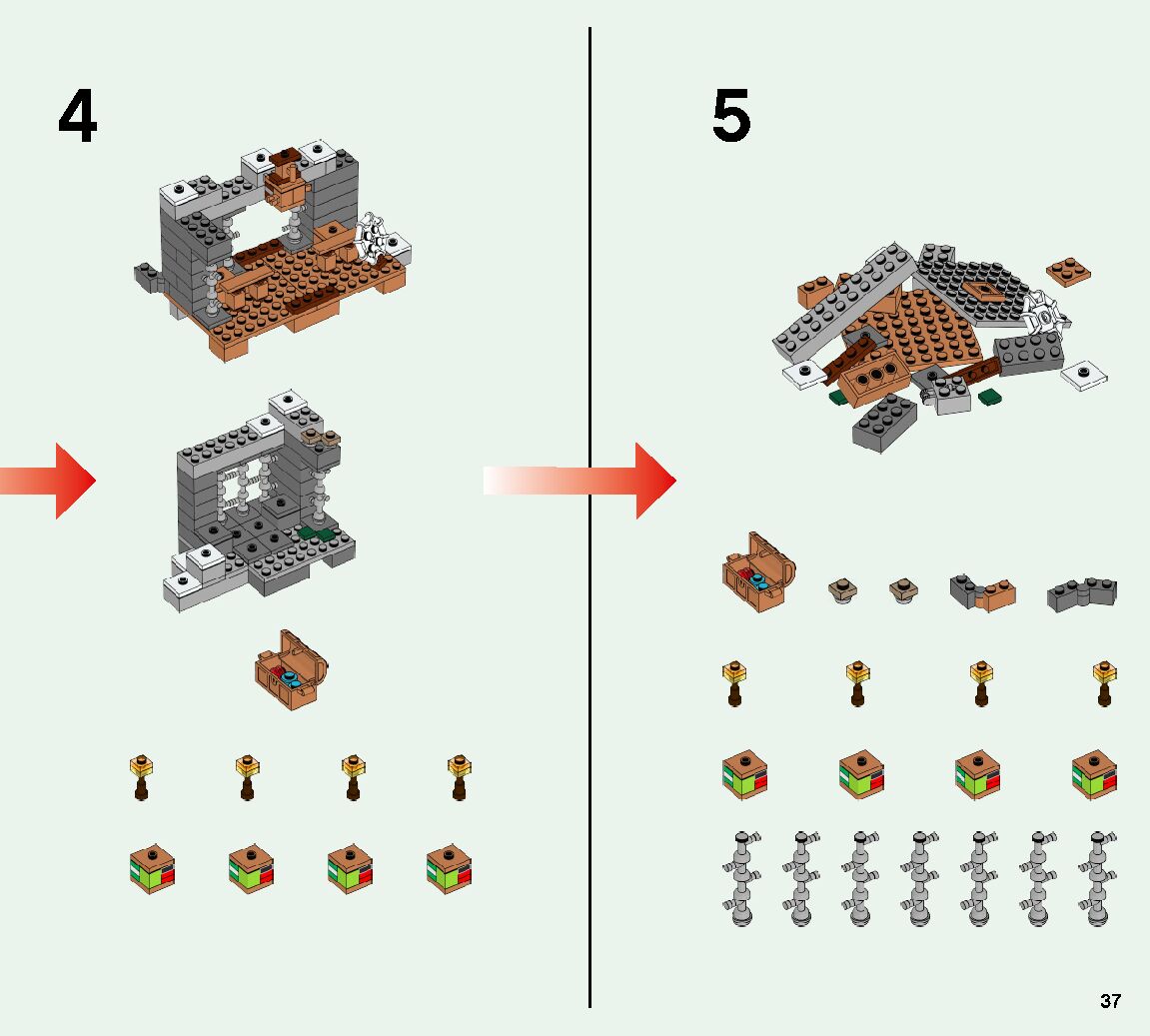 4

5

37