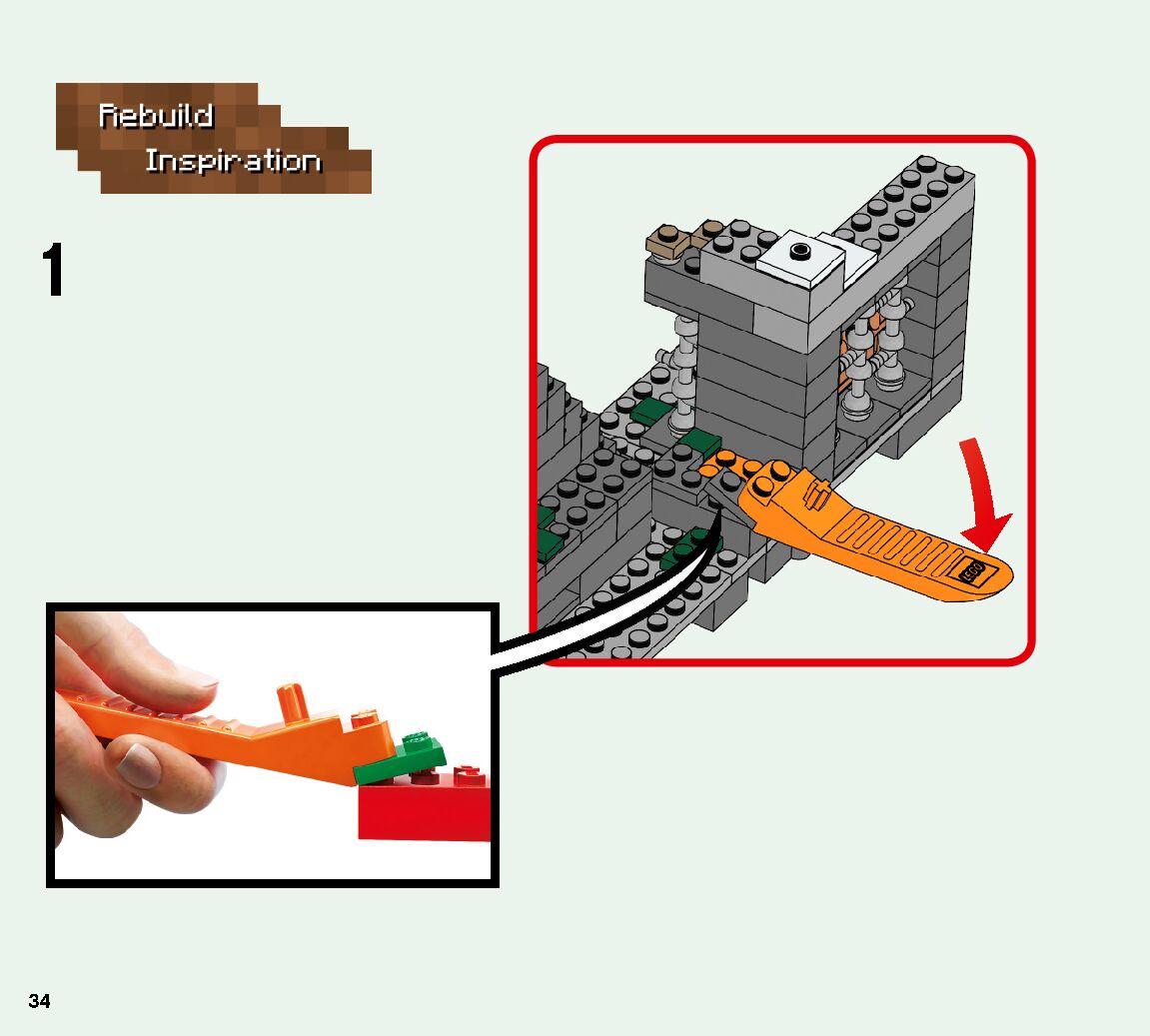 Rebuild
Inspiration

1

LEGO

34