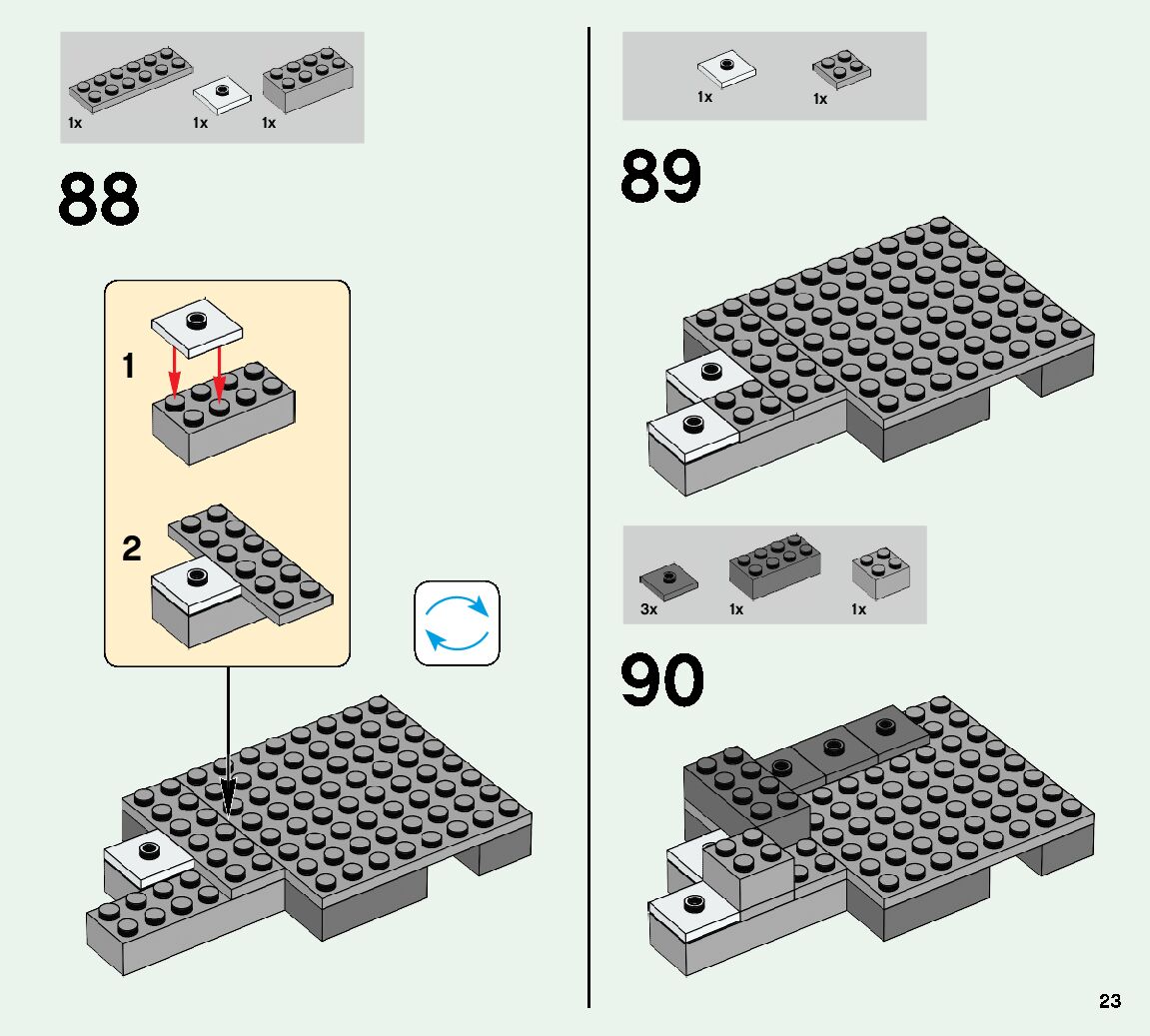 1x 1x 1x

88

1

2

1x 1x

89

3x 1x 1x

90

23