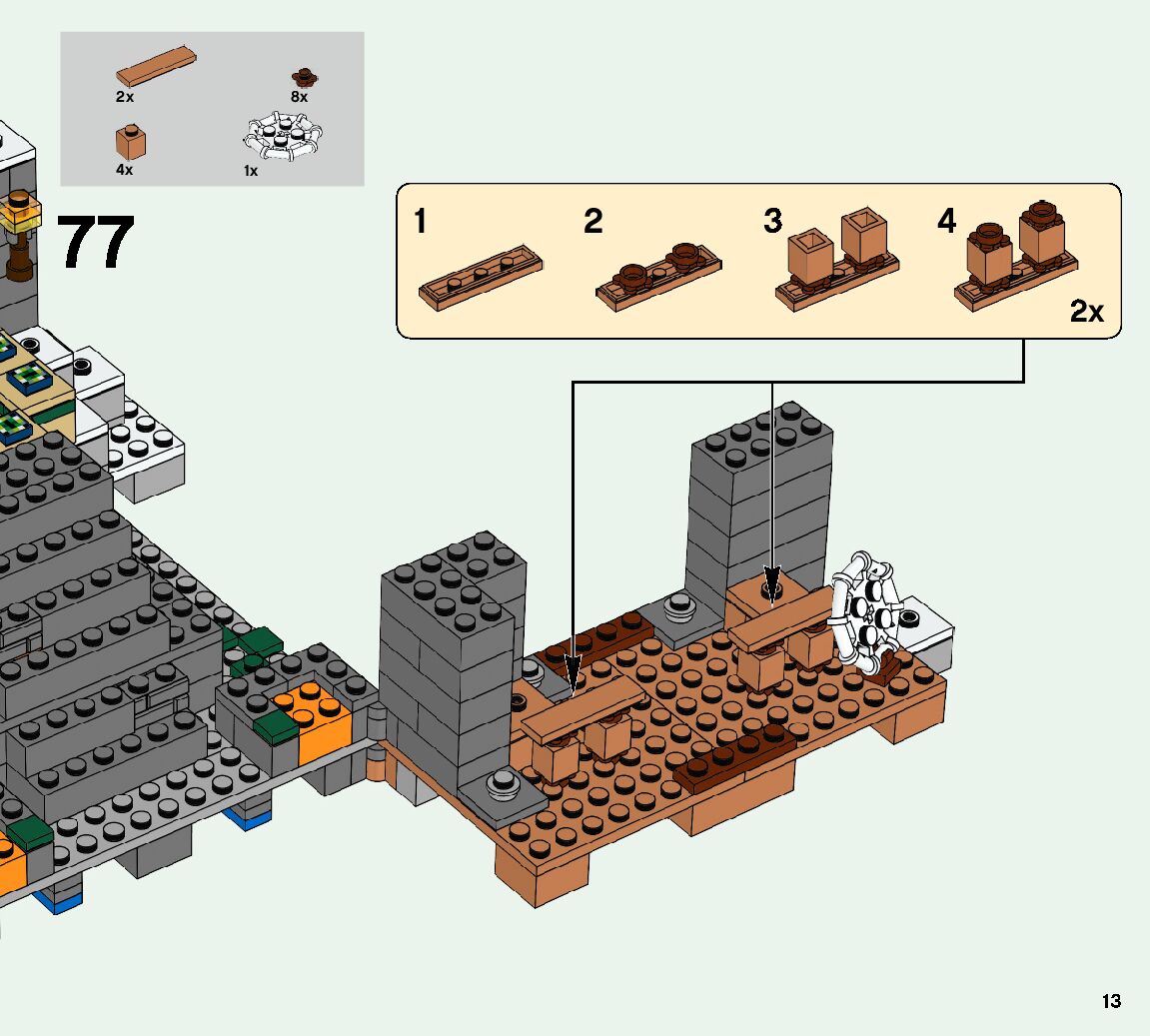 2x
8x
4x
1x

77

1
2
3
4
2x

13