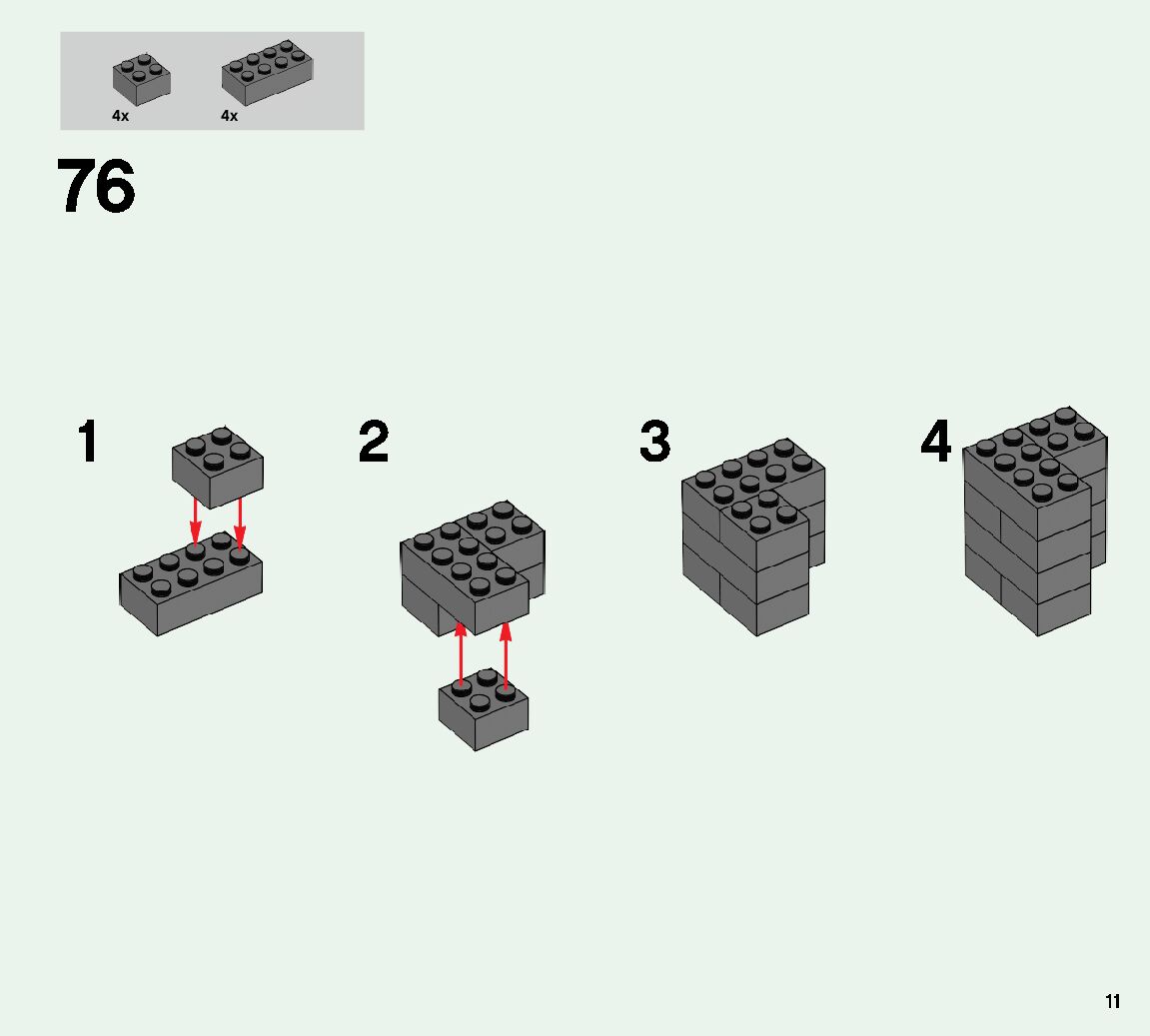 4x
4x

76

1

2

3

4

11