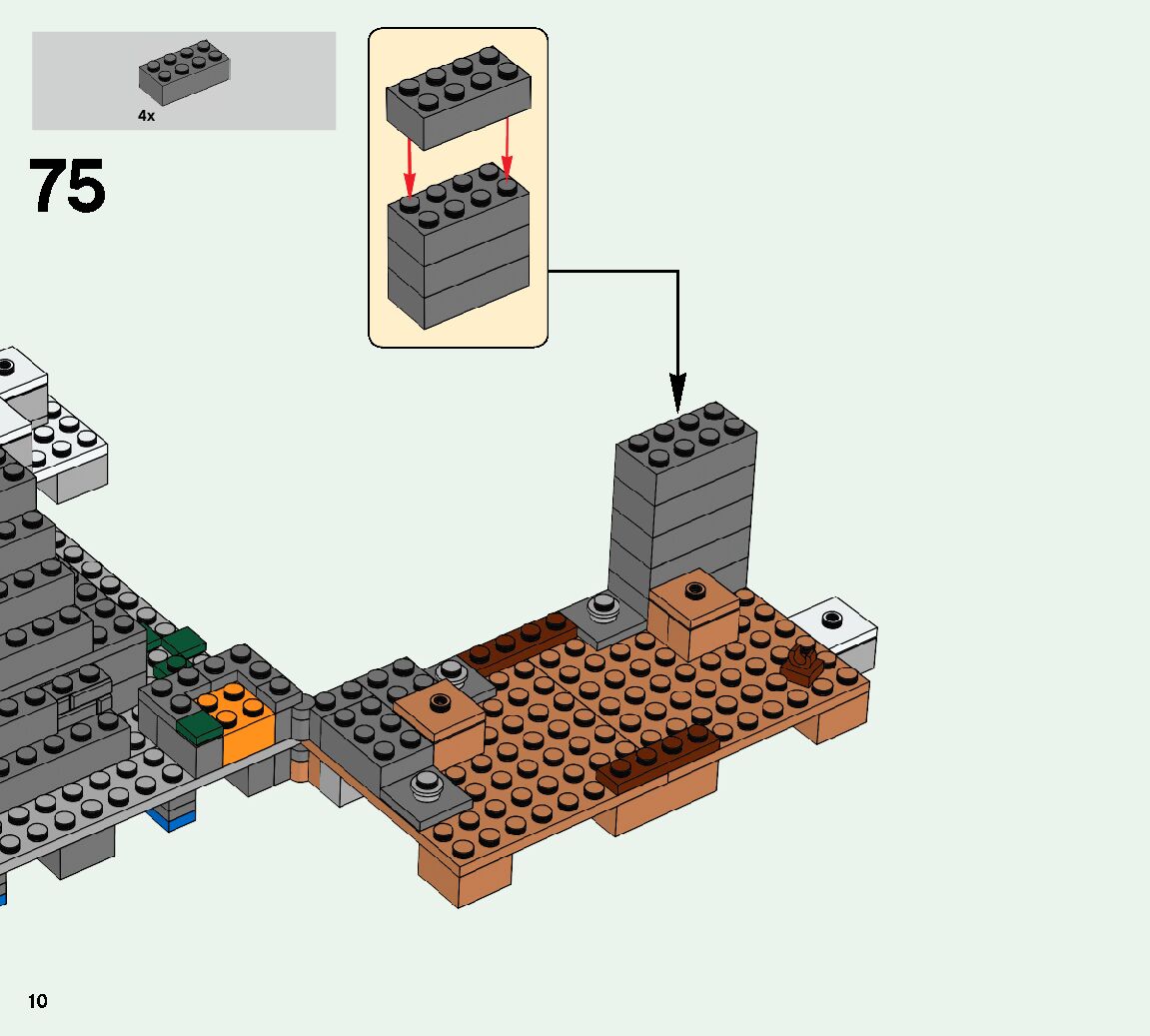 4x

75

10