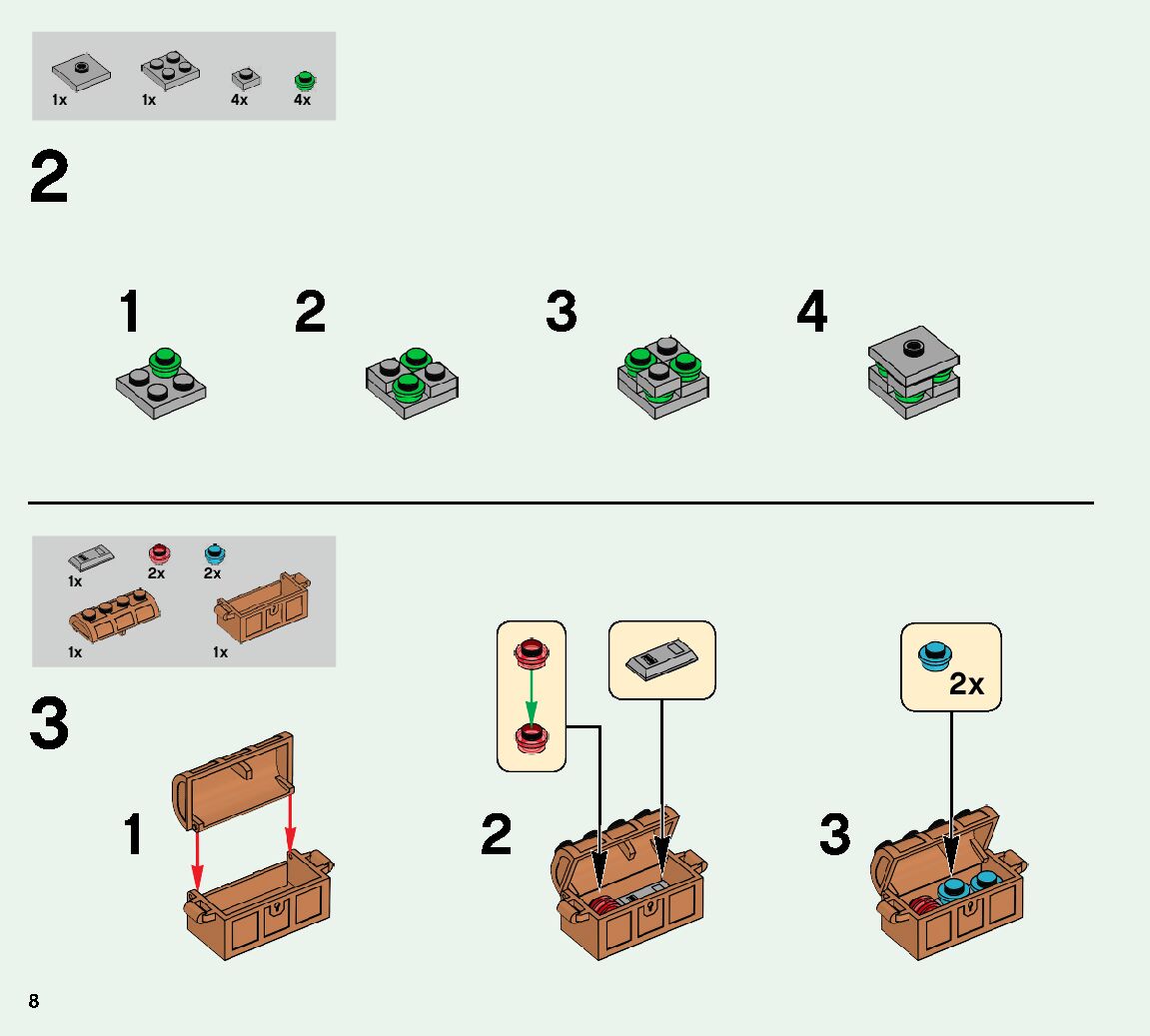 1x 1x 4x 4x

2

1 2 3 4

1x 2x 2x
1x 1x

3

1 2 3

2x

8