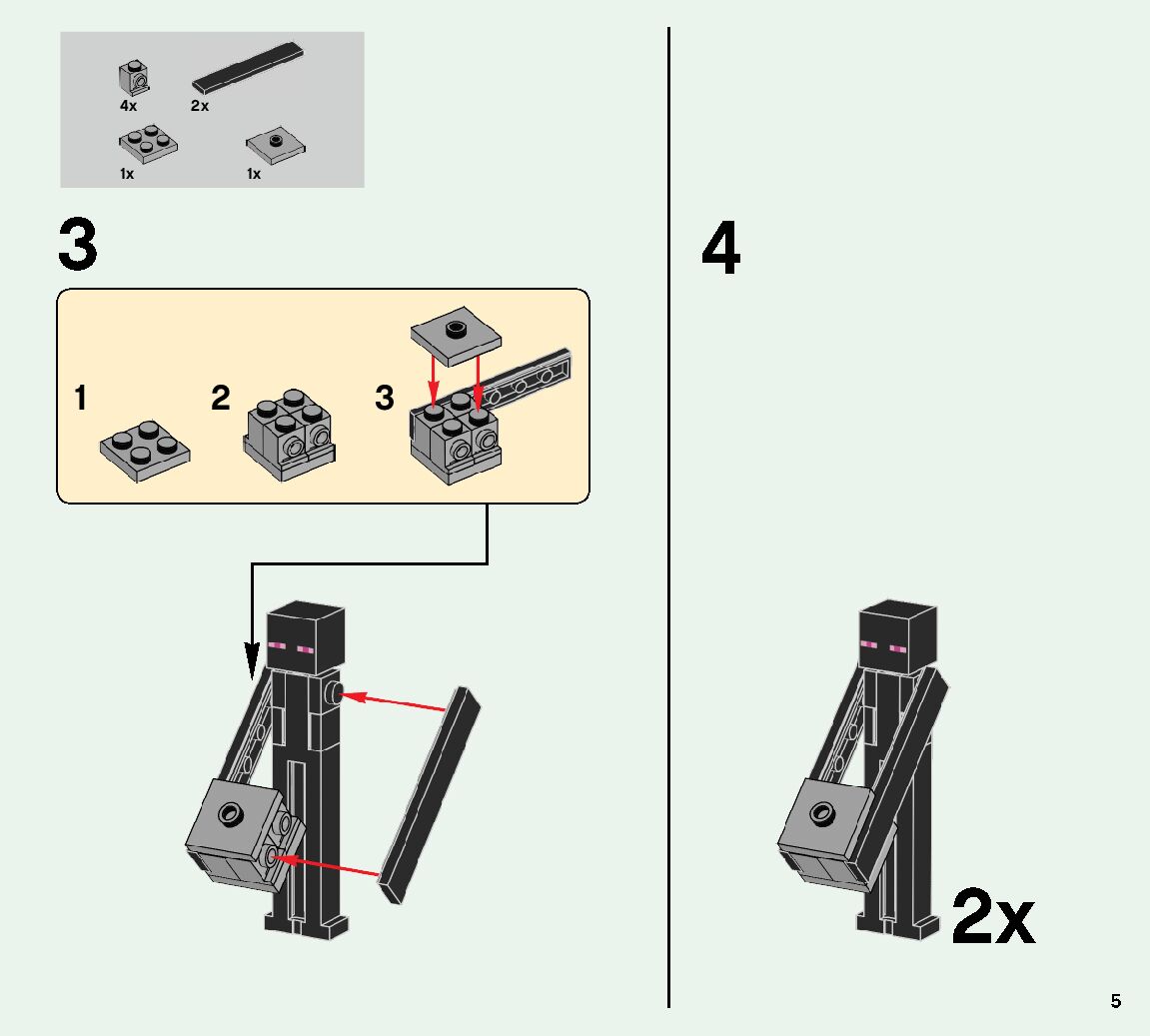 4x 2x

1x 1x

3

1 2 3

4

2x

5